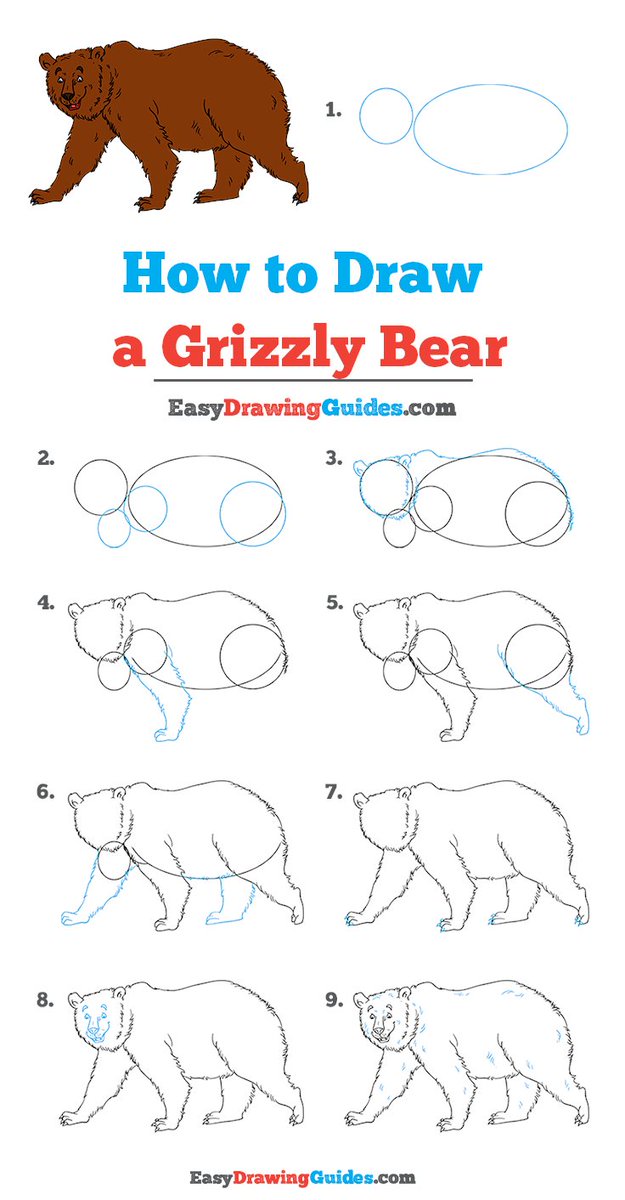 1.

How to Draw a Grizzly Bear

EasyDrawingGuides.com

2.

3.

4.

5.

6.

7.

8.

9.

EasyDrawingGuides.com