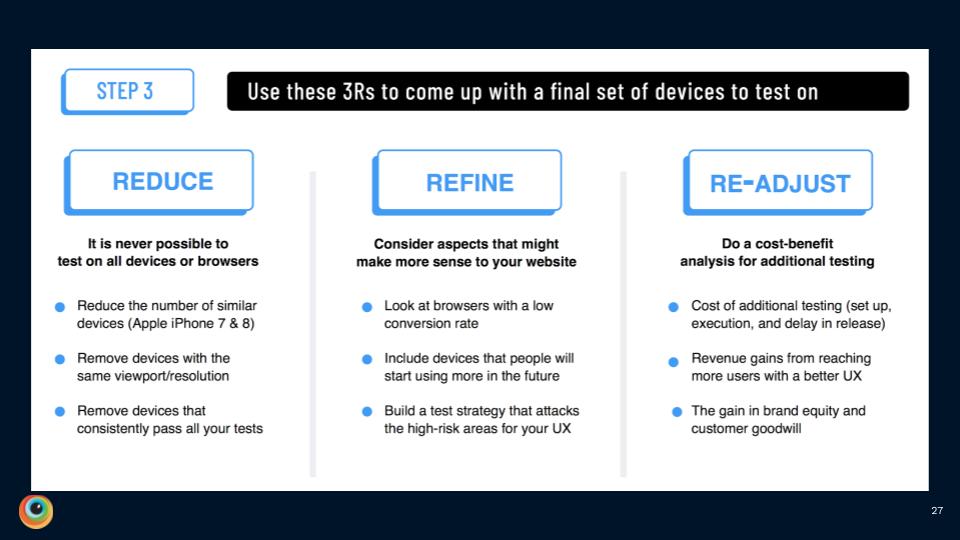 STEP 3

Use these 3Rs to come up with a final set of devices to test on

REDUCE

It is never possible to test on all devices or browsers

- Reduce the number of similar devices (Apple iPhone 7 & 8)
- Remove devices with the same viewport/resolution
- Remove devices that consistently pass all your tests

REFINE

Consider aspects that might make more sense to your website

- Look at browsers with a low conversion rate
- Include devices that people will start using more in the future
- Build a test strategy that attacks the high-risk areas for your UX

RE-ADJUST

Do a cost-benefit analysis for additional testing

- Cost of additional testing (set up, execution, and delay in release)
- Revenue gains from reaching more users with a better UX
- The gain in brand equity and customer goodwill

27