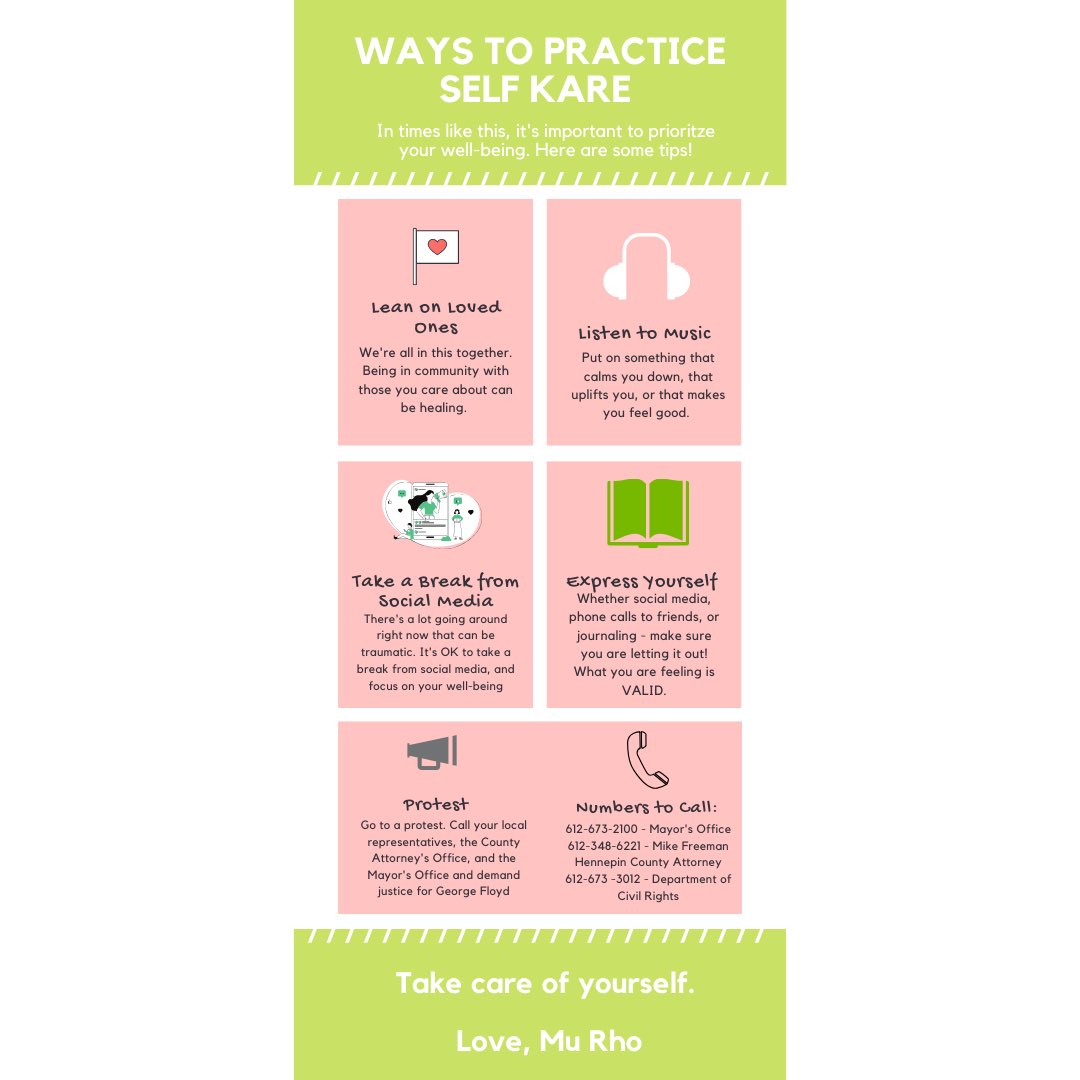 WAYS TO PRACTICE SELF KARE

In times like this, it's important to prioritze your well-being. Here are some tips!

Lean on Loved Ones

We're all in this together. Being in community with those you care about can be healing.

Listen to Music

Put on something that calms you down, that uplifts you, or that makes you feel good.

Take a Break from Social Media

There's a lot going around right now that can be traumatic. It's OK to take a break from social media, and focus on your well-being

Express Yourself

Whether social media, phone calls to friends, or journaling - make sure you are letting it out! What you are feeling is VALID.

Protest

Go to a protest. Call your local representatives, the County Attorney's Office, and the Mayor's Office and demand justice for George Floyd

Numbers to Call:

612-673-2100 - Mayor's Office
612-348-6221 - Mike Freeman Hennepin County Attorney
612-673 -3012 - Department of Civil Rights

Take care of yourself.

Love, Mu Rho