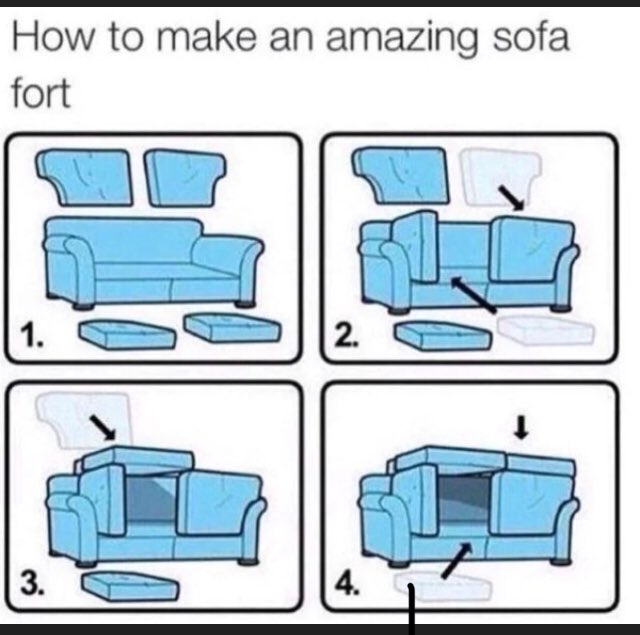 How to make an amazing sofa fort

1.

2.

3.

4.