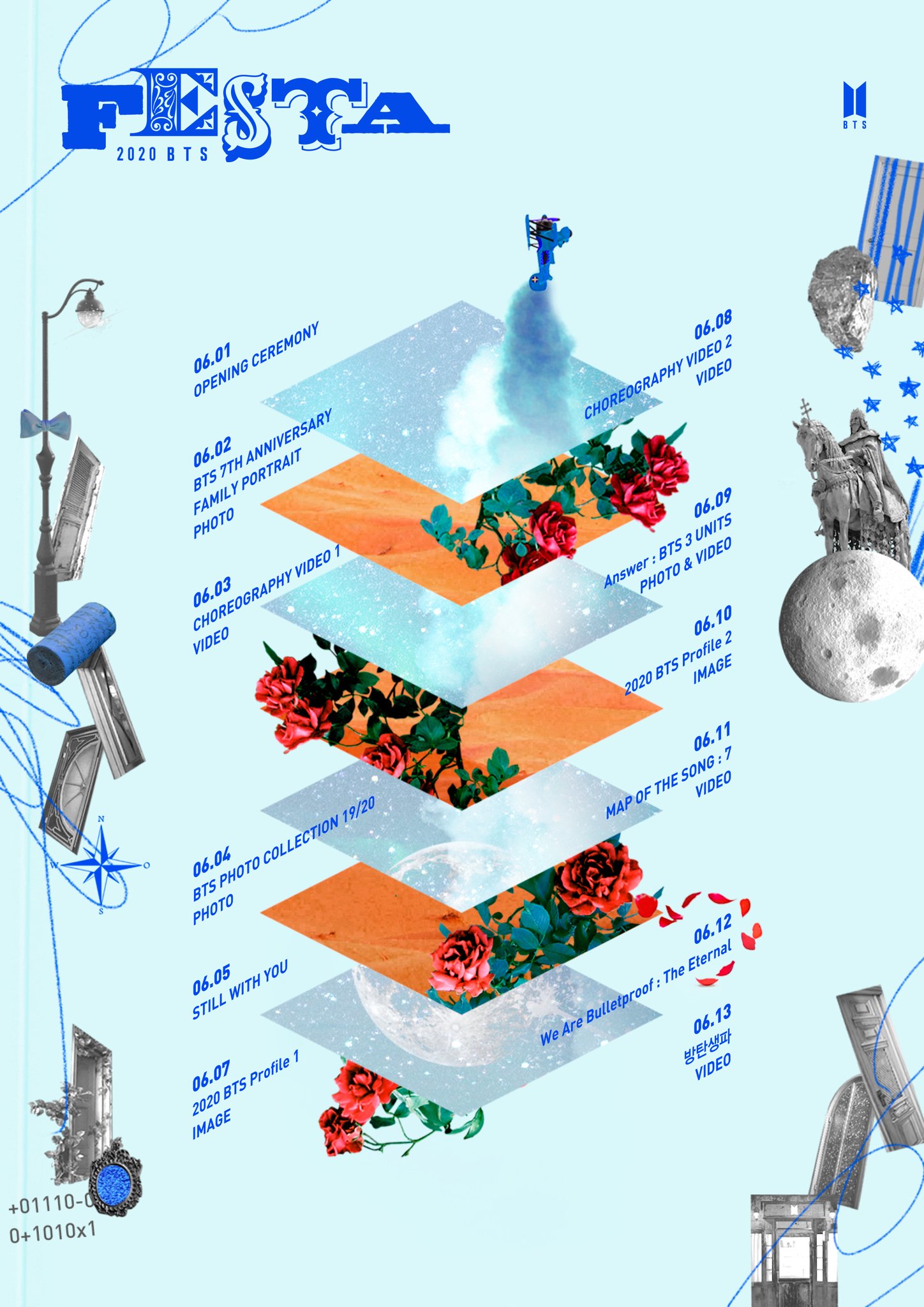 FESTA
2020 BTS

BTS

06.01
OPENING CEREMONY

06.02
BTS 7TH ANNIVERSARY
FAMILY PORTRAIT
PHOTO

06.03
CHOREOGRAPHY VIDEO 1
VIDEO

06.04
BTS PHOTO COLLECTION 19/20
PHOTO

06.05
STILL WITH YOU

06.07
2020 BTS Profile 1
IMAGE

06.08
CHOREOGRAPHY VIDEO 2
VIDEO

06.09
Answer : BTS 3 UNITS
PHOTO & VIDEO

06.10
2020 BTS Profile 2
IMAGE

06.11
MAP OF THE SONG : 7
VIDEO

06.12
We Are Bulletproof : The Eternal

06.13
방탄생파
VIDEO

N
W
O
S

+01110-0
0+1010x1