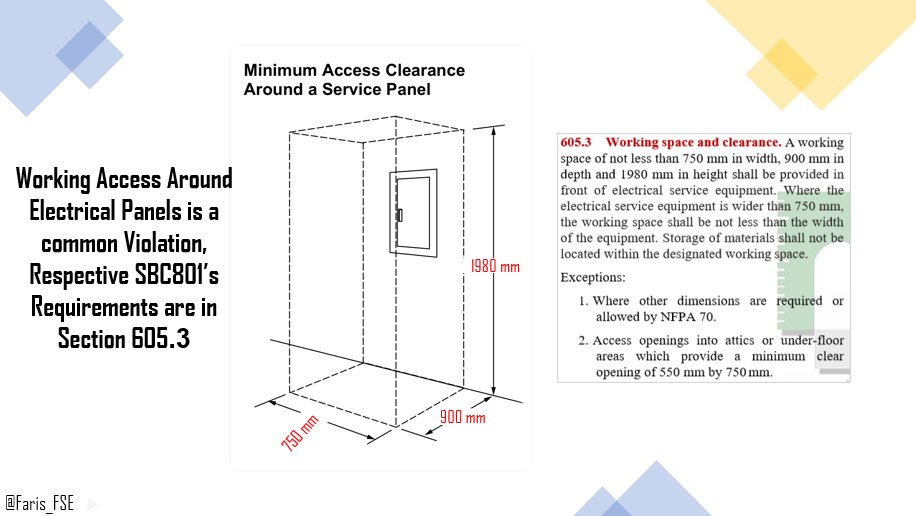 Working Access Around Electrical Panels is a common Violation, Respective SBC801's Requirements are in Section 605.3

Minimum Access Clearance Around a Service Panel

1980 mm

750 mm

900 mm

605.3 Working space and clearance. A working space of not less than 750 mm in width, 900 mm in depth and 1980 mm in height shall be provided in front of electrical service equipment. Where the electrical service equipment is wider than 750 mm, the working space shall be not less than the width of the equipment. Storage of materials shall not be located within the designated working space.

Exceptions:

1. Where other dimensions are required or allowed by NFPA 70.

2. Access openings into attics or under-floor areas which provide a minimum clear opening of 550 mm by 750 mm.

@Faris_FSE