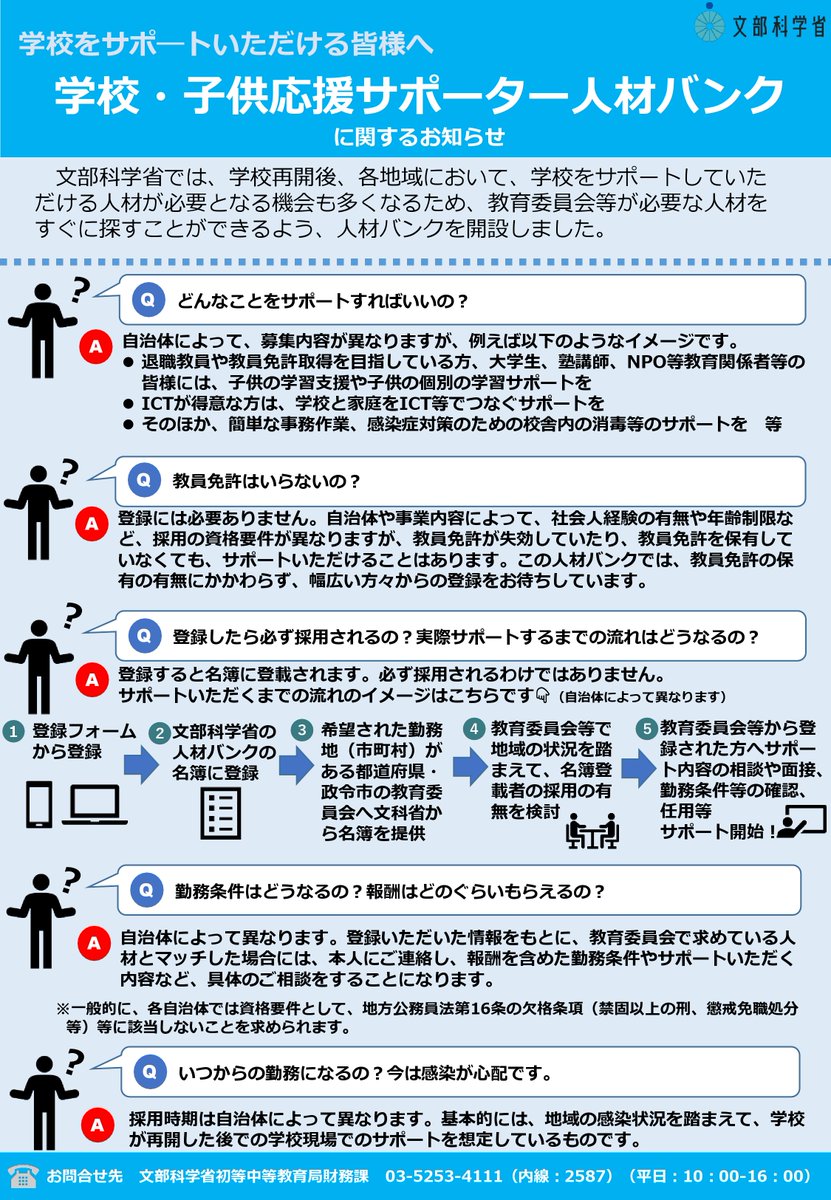 文部科学省

学校をサポートいただける皆様へ

学校・子供応援サポーター人材バンク

に関するお知らせ

文部科学省では、学校再開後、各地域において、学校をサポートしていただける人材が必要となる機会も多くなるため、教育委員会等が必要な人材をすぐに探すことができるよう、人材バンクを開設しました。

Q どんなことをサポートすればいいの？

A 自治体によって、募集内容が異なりますが、例えば以下のようなイメージです。
● 退職教員や教員免許取得を目指している方、大学生、塾講師、NPO等教育関係者等の皆様には、子供の学習支援や子供の個別の学習サポートを
● ICTが得意な方は、学校と家庭をICT等でつなぐサポートを
● そのほか、簡単な事務作業、感染症対策のための校舎内の消毒等のサポートを　等

Q 教員免許はいらないの？

A 登録には必要ありません。自治体や事業内容によって、社会人経験の有無や年齢制限など、採用の資格要件が異なりますが、教員免許が失効していたり、教員免許を保有していなくても、サポートいただけることはあります。この人材バンクでは、教員免許の保有の有無にかかわらず、幅広い方々からの登録をお待ちしています。

Q 登録したら必ず採用されるの？実際サポートするまでの流れはどうなるの？

A 登録すると名簿に登載されます。必ず採用されるわけではありません。
サポートいただくまでの流れのイメージはこちらです（自治体によって異なります）

1 登録フォームから登録

2 文部科学省の人材バンクの名簿に登録

3 希望された勤務地（市町村）がある都道府県・政令市の教育委員会へ文科省から名簿を提供

4 教育委員会等で地域の状況を踏まえて、名簿登載者の採用の有無を検討

5 教育委員会等から登録された方へサポート内容の相談や面接、勤務条件等の確認、任用等
サポート開始！

Q 勤務条件はどうなるの？報酬はどのぐらいもらえるの？

A 自治体によって異なります。登録いただいた情報をもとに、教育委員会で求めている人材とマッチした場合には、本人にご連絡し、報酬を含めた勤務条件やサポートいただく内容など、具体のご相談をすることになります。

※一般的に、各自治体では資格要件として、地方公務員法第16条の欠格条項（禁固以上の刑、懲戒免職処分等）等に該当しないことを求められます。

Q いつからの勤務になるの？今は感染が心配です。

A 採用時期は自治体によって異なります。基本的には、地域の感染状況を踏まえて、学校が再開した後での学校現場でのサポートを想定しているものです。

お問合せ先　文部科学省初等中等教育局財務課　03-5253-4111（内線：2587）（平日：10：00-16：00）