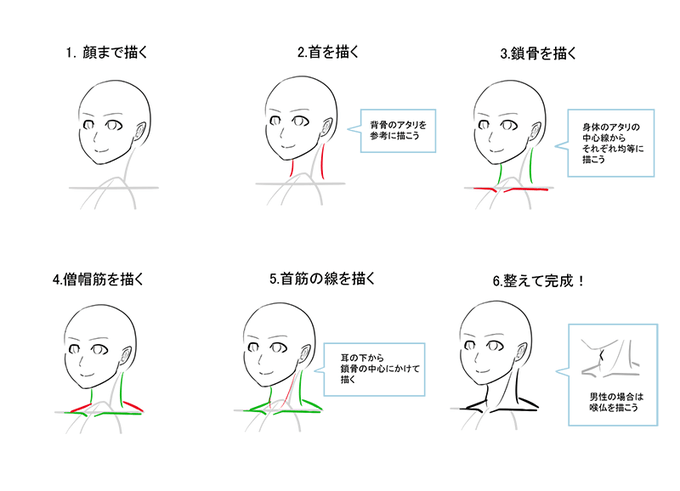 1. 顔まで描く

2.首を描く

背骨のアタリを参考に描こう

3.鎖骨を描く

身体のアタリの中心線からそれぞれ均等に描こう

4.僧帽筋を描く

5.首筋の線を描く

耳の下から鎖骨の中心にかけて描く

6.整えて完成！

男性の場合は喉仏を描こう