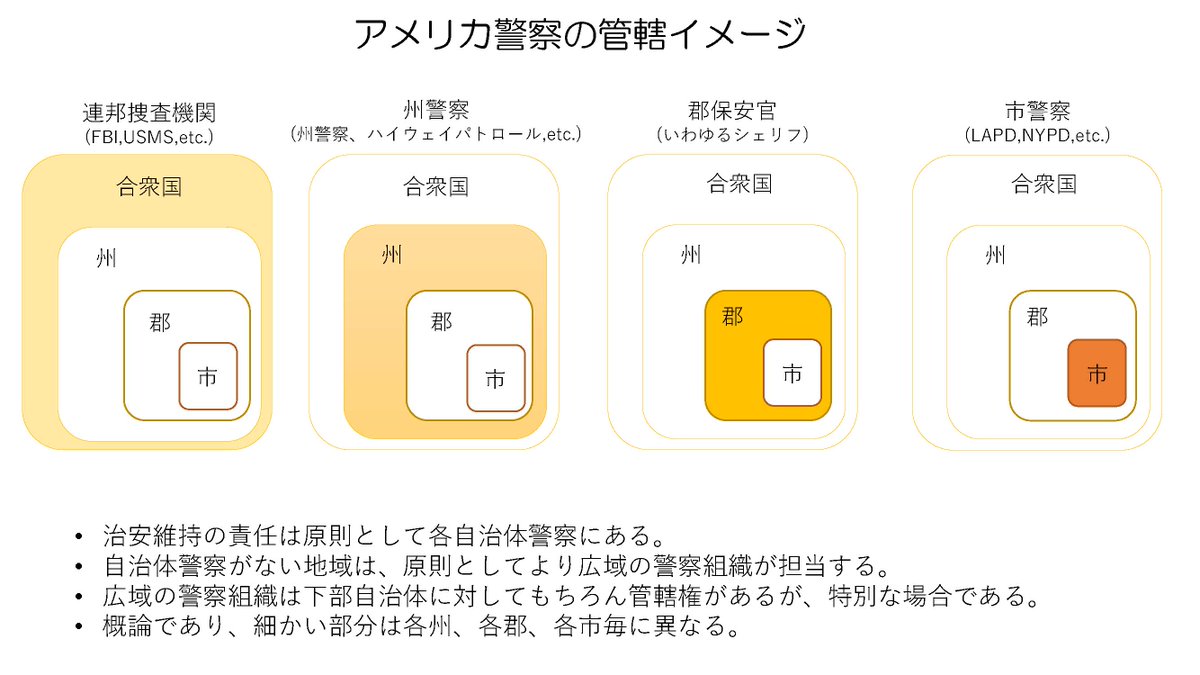 アメリカ警察の管轄イメージ

連邦捜査機関
(FBI,USMS,etc.)

合衆国

州

郡

市

州警察
(州警察、ハイウェイパトロール,etc.)

合衆国

州

郡

市

郡保安官
(いわゆるシェリフ)

合衆国

州

郡

市

市警察
(LAPD,NYPD,etc.)

合衆国

州

郡

市

• 治安維持の責任は原則として各自治体警察にある。
• 自治体警察がない地域は、原則としてより広域の警察組織が担当する。
• 広域の警察組織は下部自治体に対してもちろん管轄権があるが、特別な場合である。
• 概論であり、細かい部分は各州、各郡、各市毎に異なる。