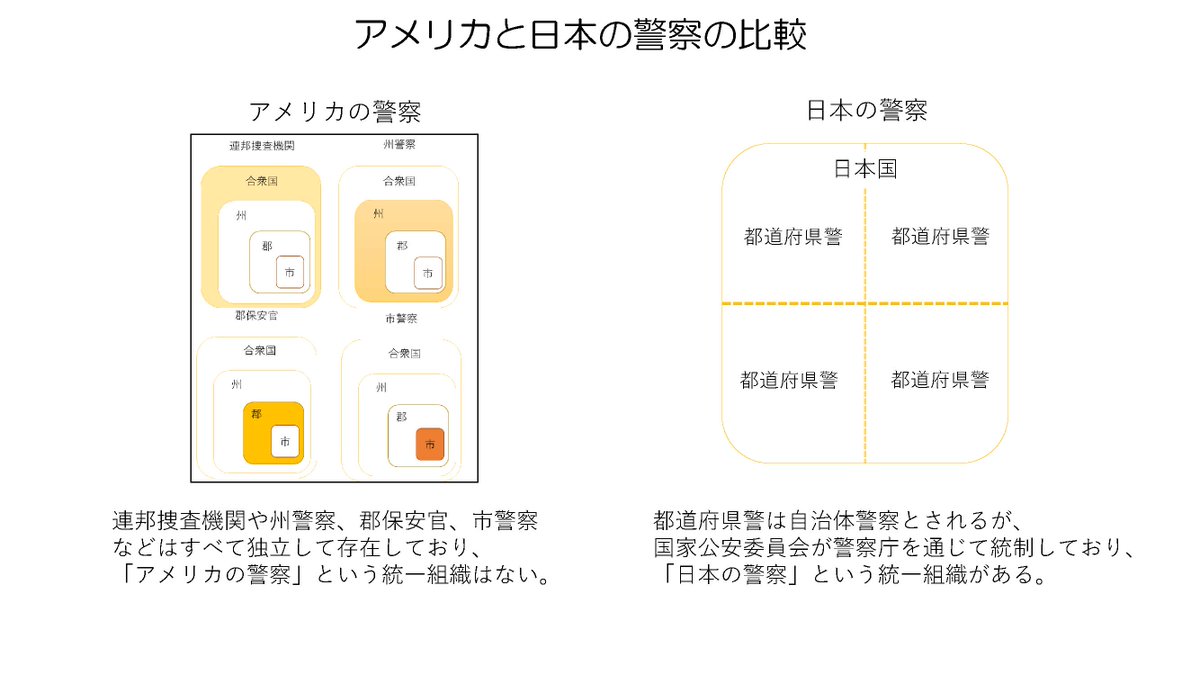 アメリカと日本の警察の比較

アメリカの警察

連邦捜査機関

合衆国

州

郡

市

州警察

合衆国

州

郡

市

郡保安官

合衆国

州

郡

市

市警察

合衆国

州

郡

市

連邦捜査機関や州警察、郡保安官、市警察などはすべて独立して存在しており、「アメリカの警察」という統一組織はない。

日本の警察

日本国

都道府県警

都道府県警

都道府県警

都道府県警

都道府県警は自治体警察とされるが、国家公安委員会が警察庁を通じて統制しており、「日本の警察」という統一組織がある。