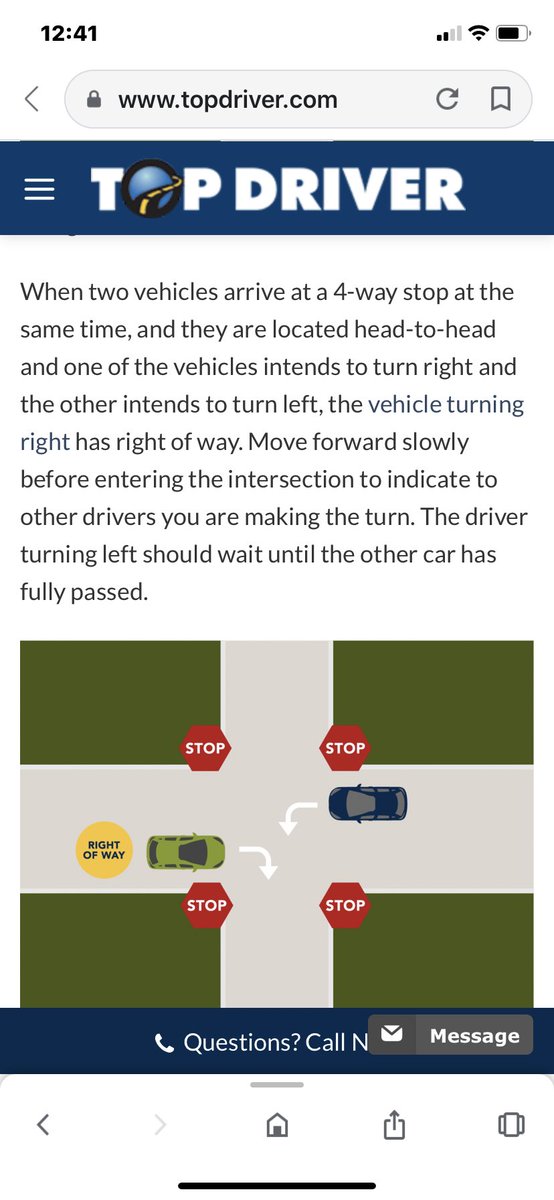 12:41

www.topdriver.com

TOP DRIVER

When two vehicles arrive at a 4-way stop at the same time, and they are located head-to-head and one of the vehicles intends to turn right and the other intends to turn left, the vehicle turning right has right of way. Move forward slowly before entering the intersection to indicate to other drivers you are making the turn. The driver turning left should wait until the other car has fully passed.

STOP
STOP
RIGHT OF WAY
STOP
STOP

Questions? Call N
Message