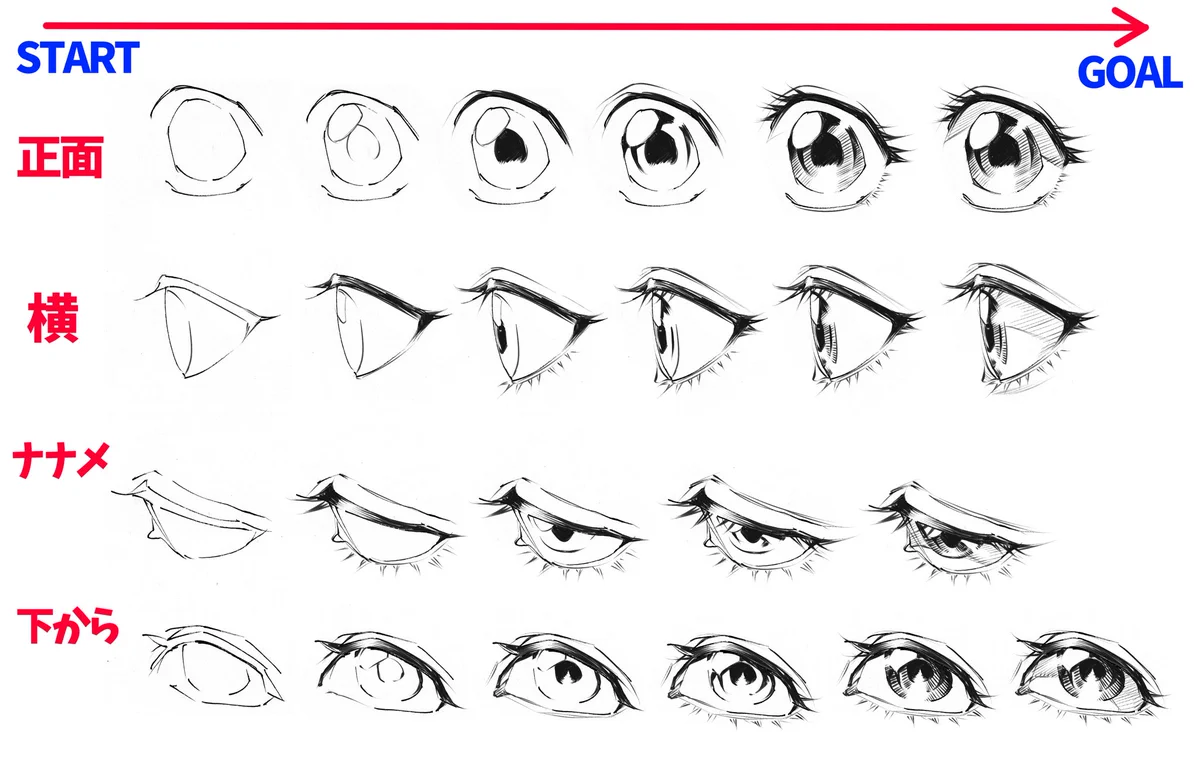 START

GOAL

正面

横

ナナメ

下から