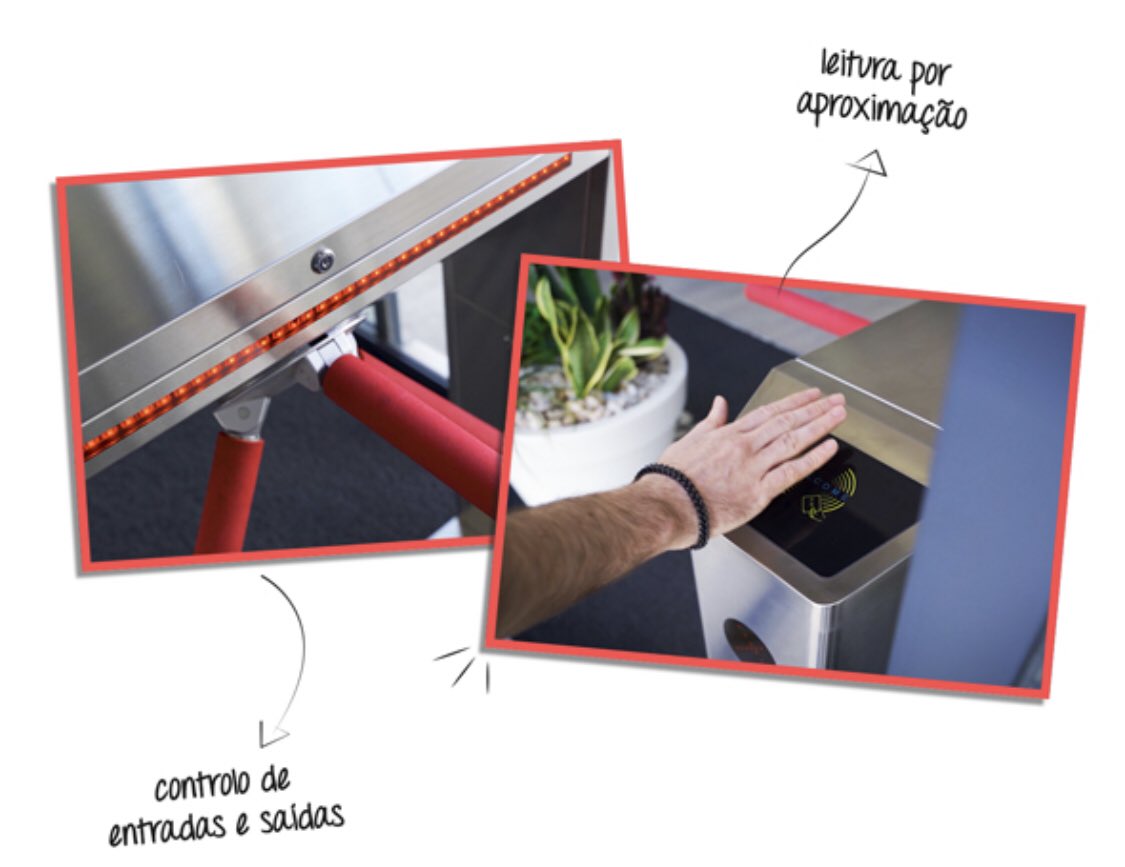 leitura por aproximação

controlo de entradas e saídas