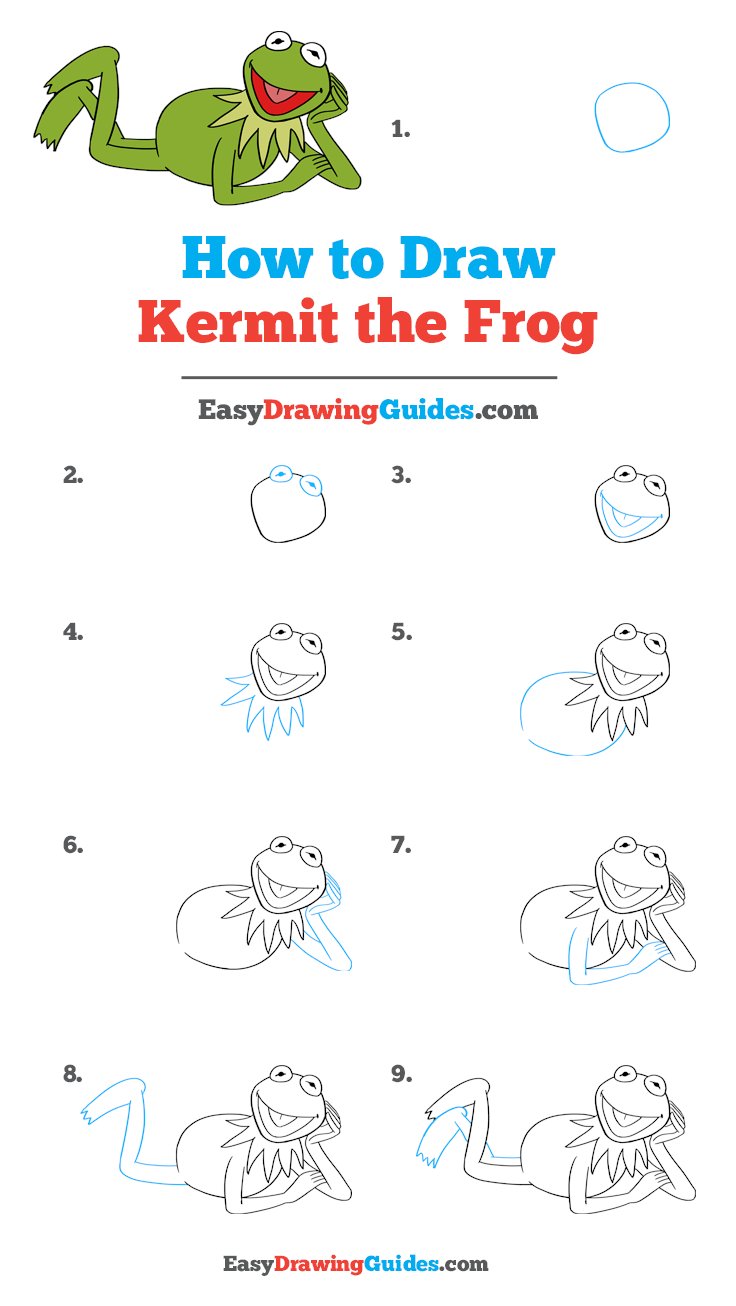 1.

How to Draw
Kermit the Frog

EasyDrawingGuides.com

2.

3.

4.

5.

6.

7.

8.

9.

EasyDrawingGuides.com