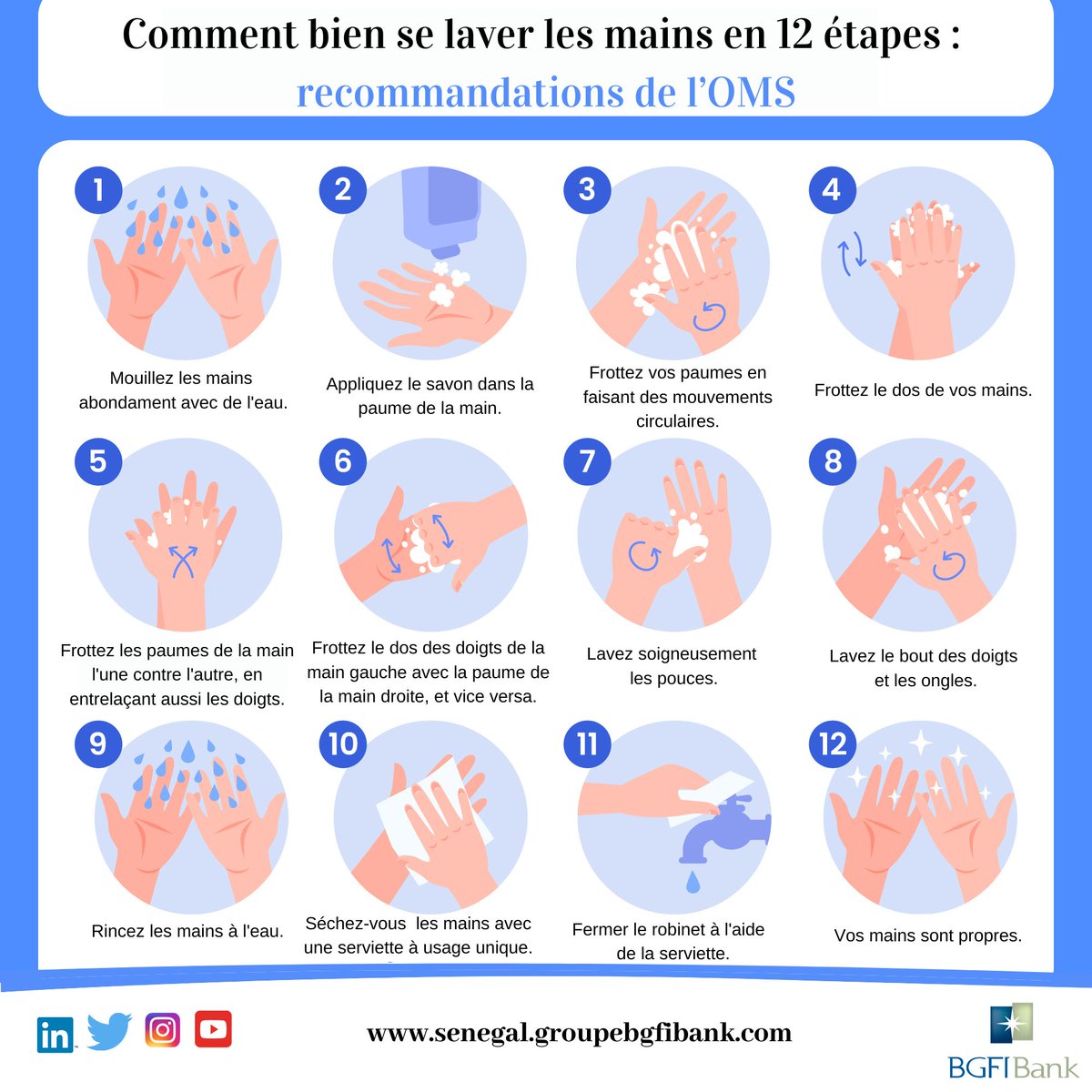 Comment bien se laver les mains en 12 étapes :
recommandations de l'OMS

1
Mouillez les mains abondament avec de l'eau.

2
Appliquez le savon dans la paume de la main.

3
Frottez vos paumes en faisant des mouvements circulaires.

4
Frottez le dos de vos mains.

5
Frottez les paumes de la main l'une contre l'autre, en entrelaçant aussi les doigts.

6
Frottez le dos des doigts de la main gauche avec la paume de la main droite, et vice versa.

7
Lavez soigneusement les pouces.

8
Lavez le bout des doigts et les ongles.

9
Rincez les mains à l'eau.

10
Séchez-vous les mains avec une serviette à usage unique.

11
Fermer le robinet à l'aide de la serviette.

12
Vos mains sont propres.

in

www.senegal.groupebgfibank.com

BGFIBank