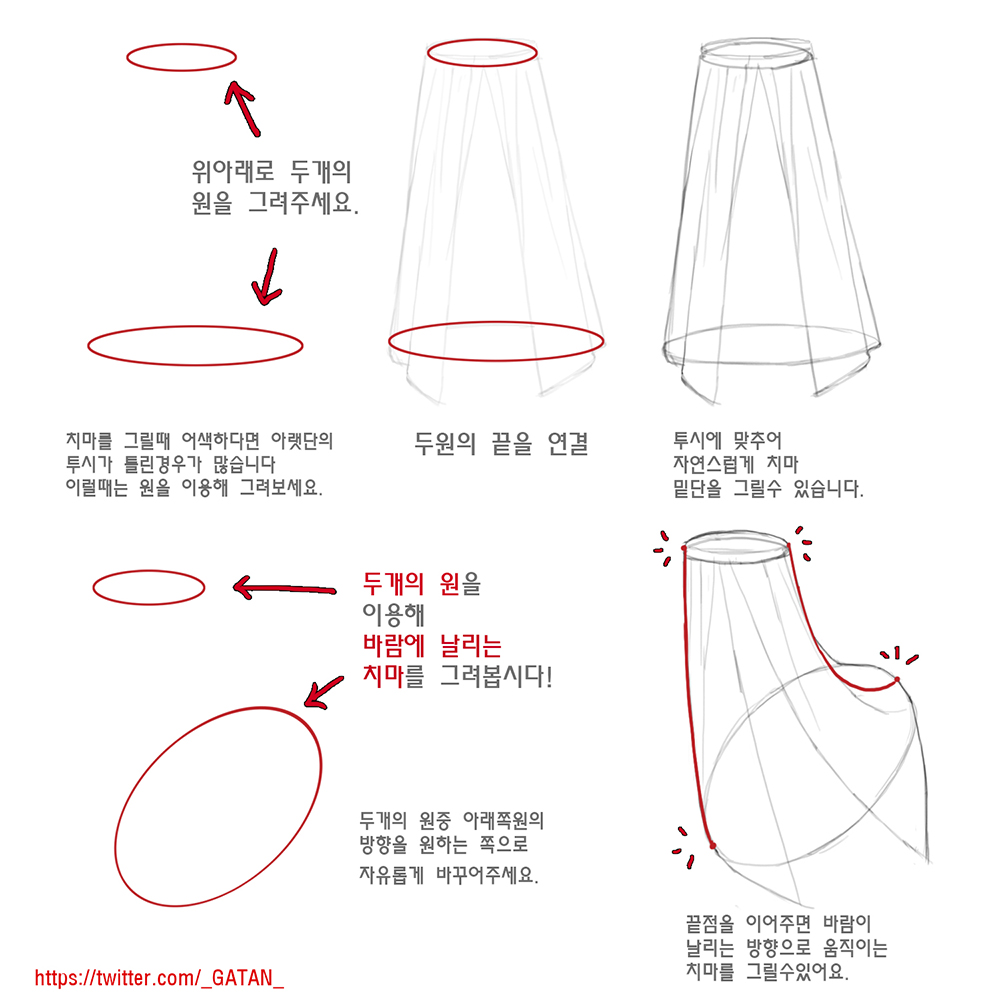 위아래로 두개의
원을 그려주세요.

치마를 그릴때 어색하다면 아랫단의
투시가 틀린경우가 많습니다
이럴때는 원을 이용해 그려보세요.

두원의 끝을 연결

투시에 맞추어
자연스럽게 치마
밑단을 그릴수 있습니다.

두개의 원을
이용해
바람에 날리는
치마를 그려봅시다!

두개의 원중 아래쪽원의
방향을 원하는 쪽으로
자유롭게 바꾸어주세요.

끝점을 이어주면 바람이
날리는 방향으로 움직이는
치마를 그릴수있어요.

https://twitter.com/_GATAN_