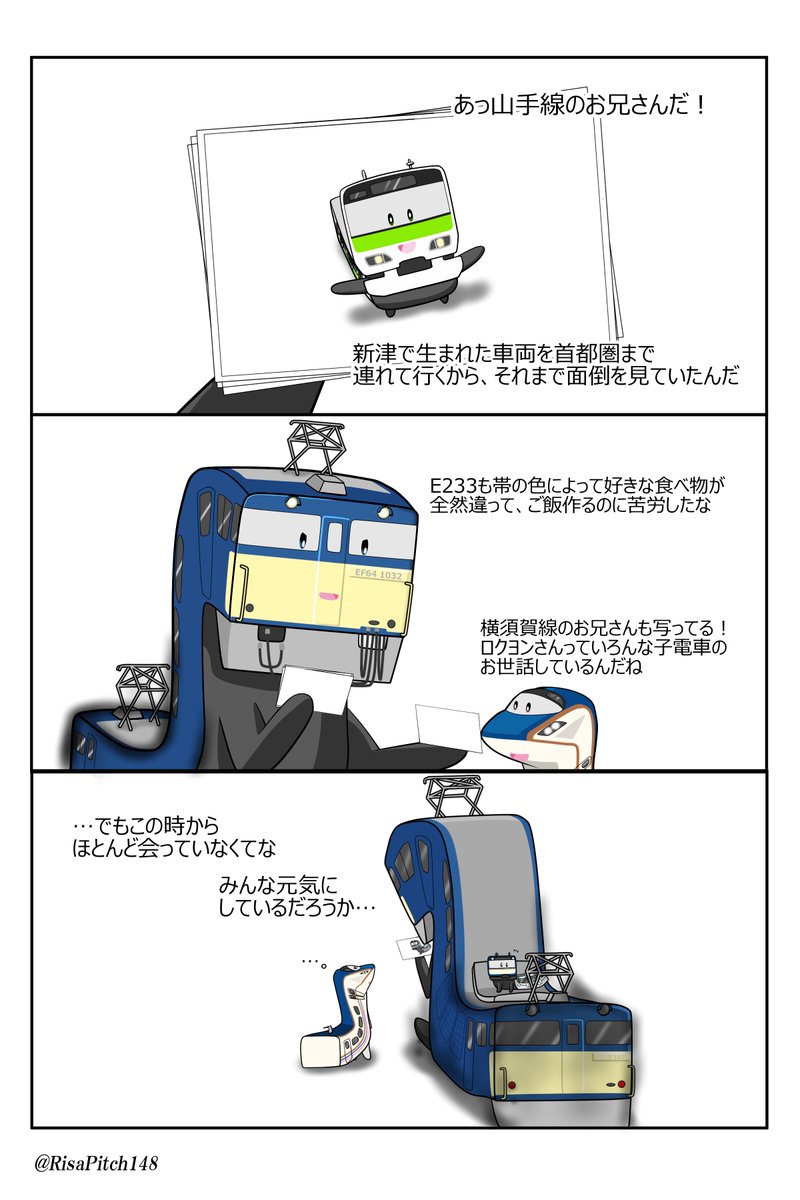 あっ山手線のお兄さんだ！

新津で生まれた車両を首都圏まで連れて行くから、それまで面倒を見ていたんだ

E233も帯の色によって好きな食べ物が全然違って、ご飯作るのに苦労したな

EF64 1032

横須賀線のお兄さんも写ってる！ロクヨンさんっていろんな子電車のお世話しているんだね

…でもこの時からほとんど会っていなくてな

みんな元気にしているだろうか…

…。

@RisaPitch148