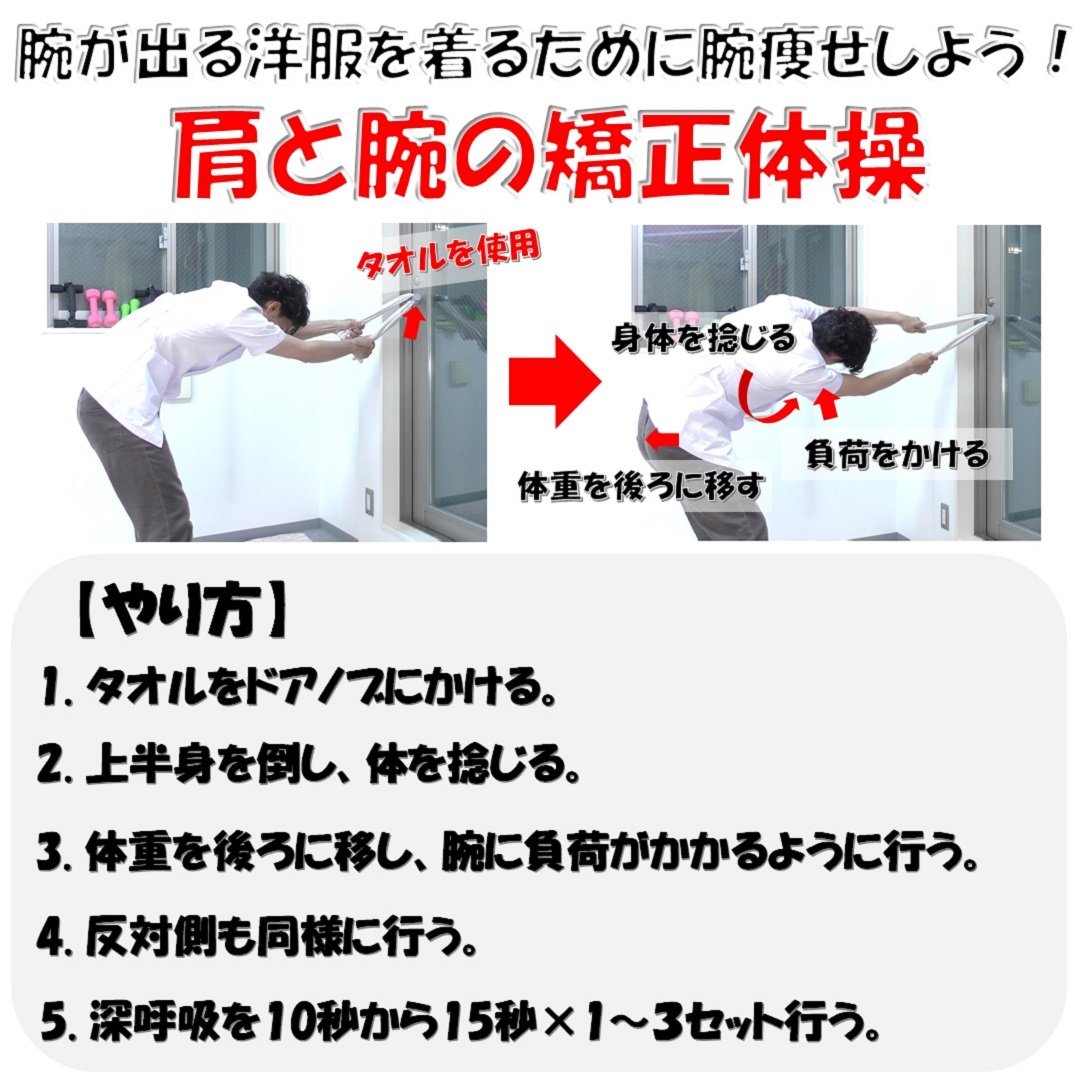 腕が出る洋服を着るために腕痩せしよう！

肩と腕の矯正体操

タオルを使用

身体を捻じる

負荷をかける

体重を後ろに移す

【やり方】

1. タオルをドアノブにかける。

2. 上半身を倒し、体を捻じる。

3. 体重を後ろに移し、腕に負荷がかかるように行う。

4. 反対側も同様に行う。

5. 深呼吸を10秒から15秒×1～3セット行う。