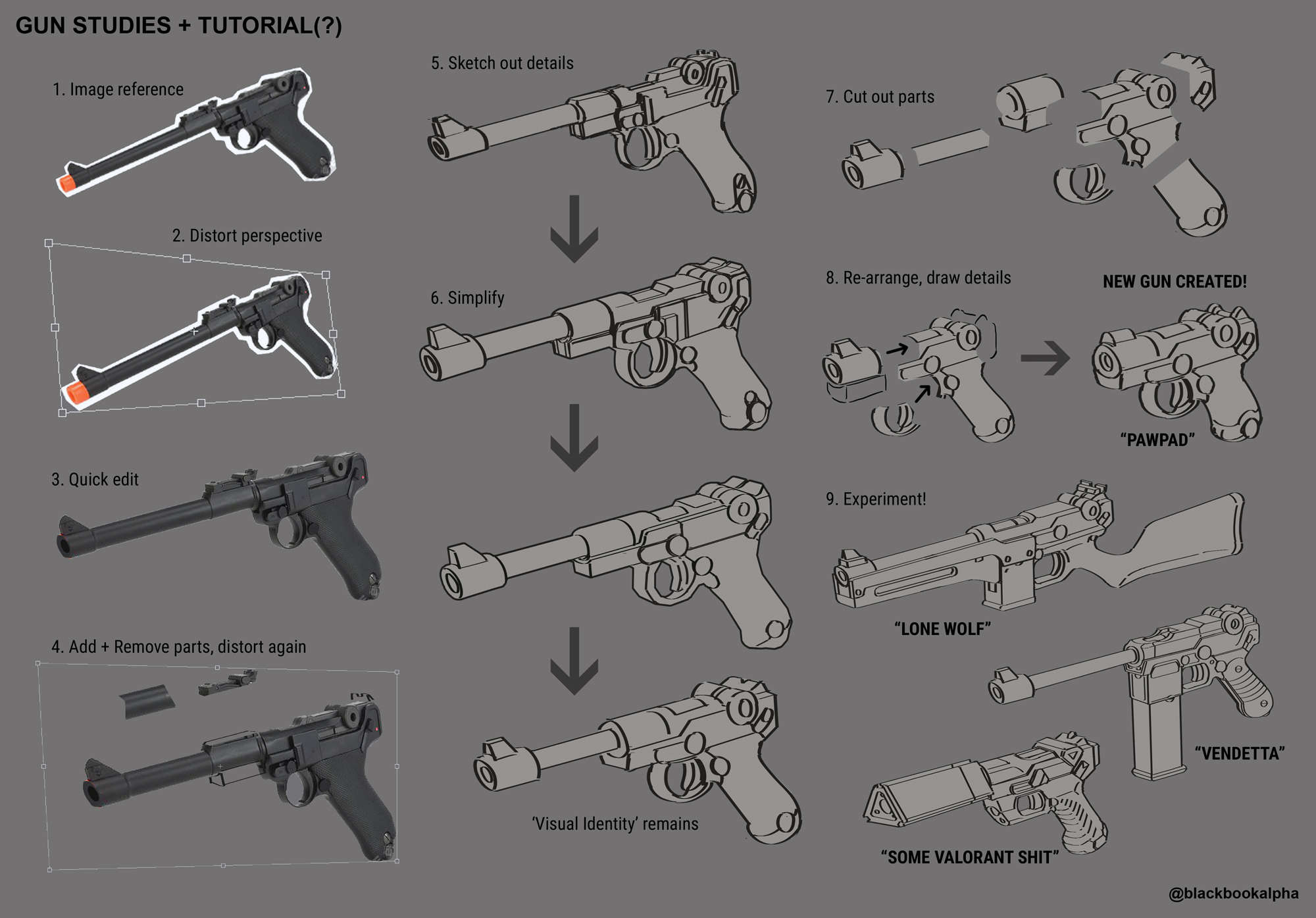 GUN STUDIES + TUTORIAL(?)

1. Image reference

2. Distort perspective

3. Quick edit

4. Add + Remove parts, distort again

5. Sketch out details

6. Simplify

'Visual Identity' remains

7. Cut out parts

8. Re-arrange, draw details

NEW GUN CREATED!

"PAWPAD"

9. Experiment!

"LONE WOLF"

"VENDETTA"

"SOME VALORANT SHIT"

@blackbookalpha