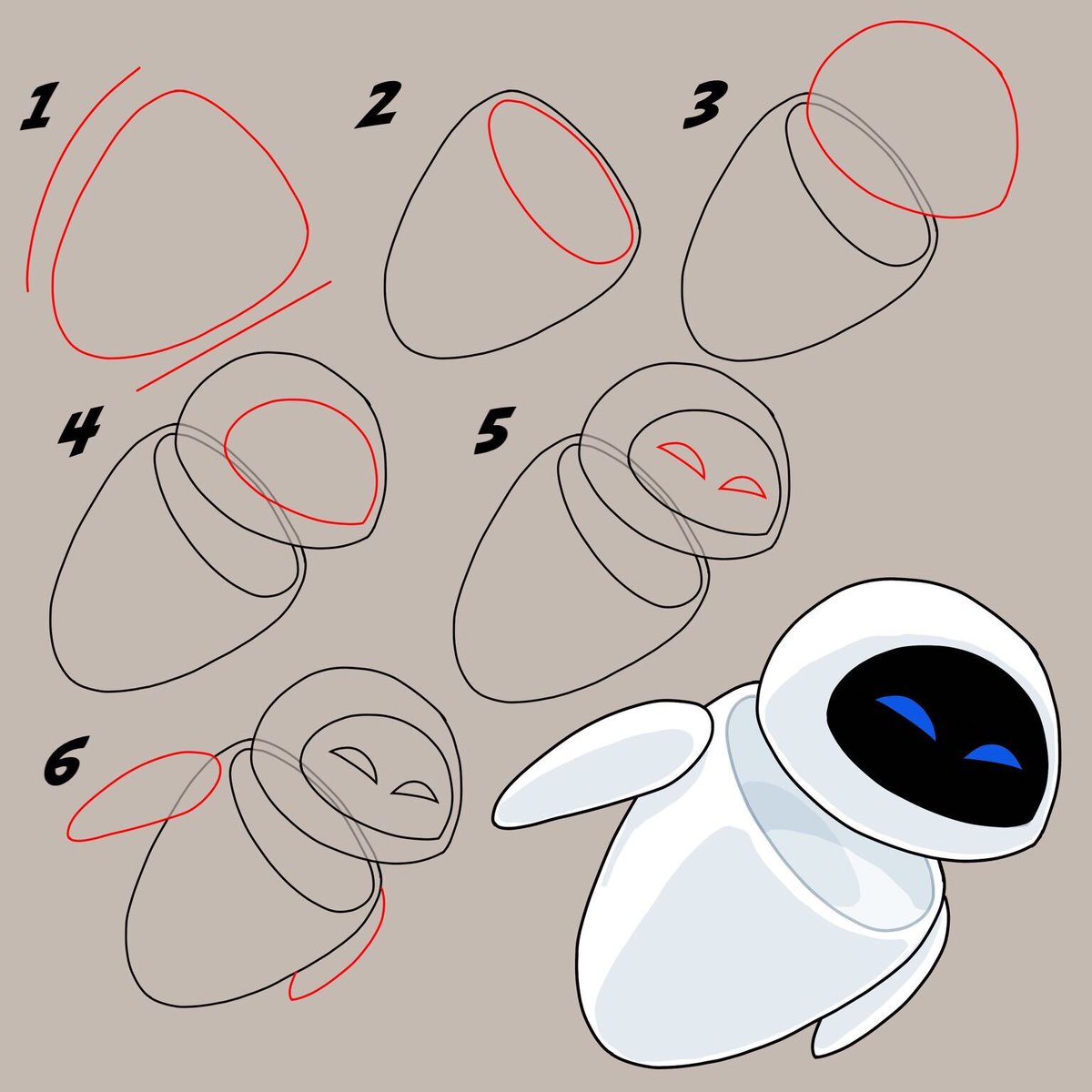 1
2
3
4
5
6