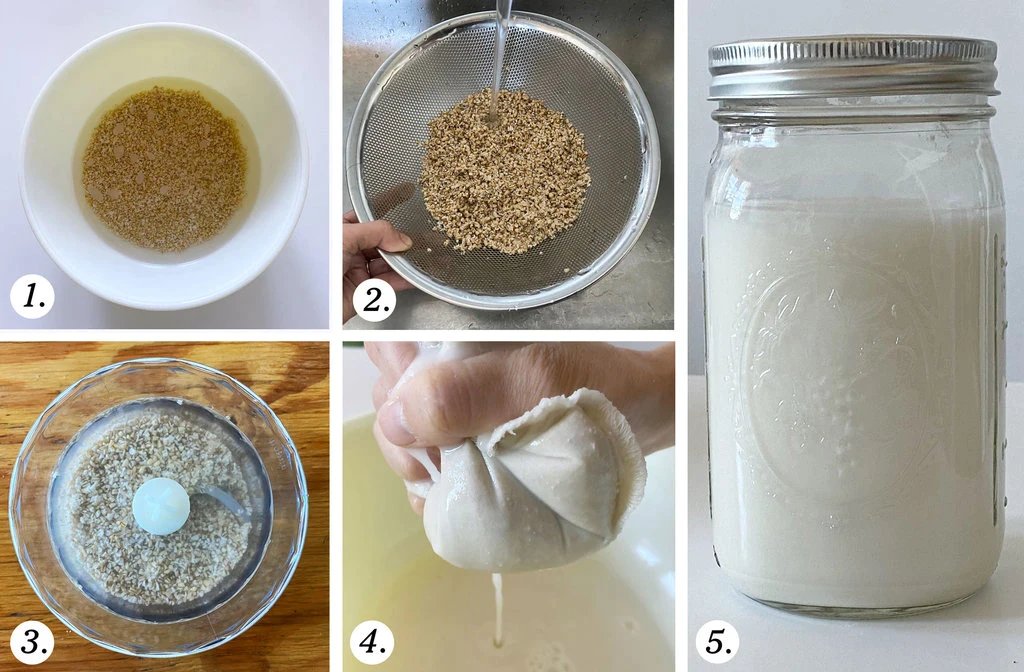 1.

2.

3.

4.

5.