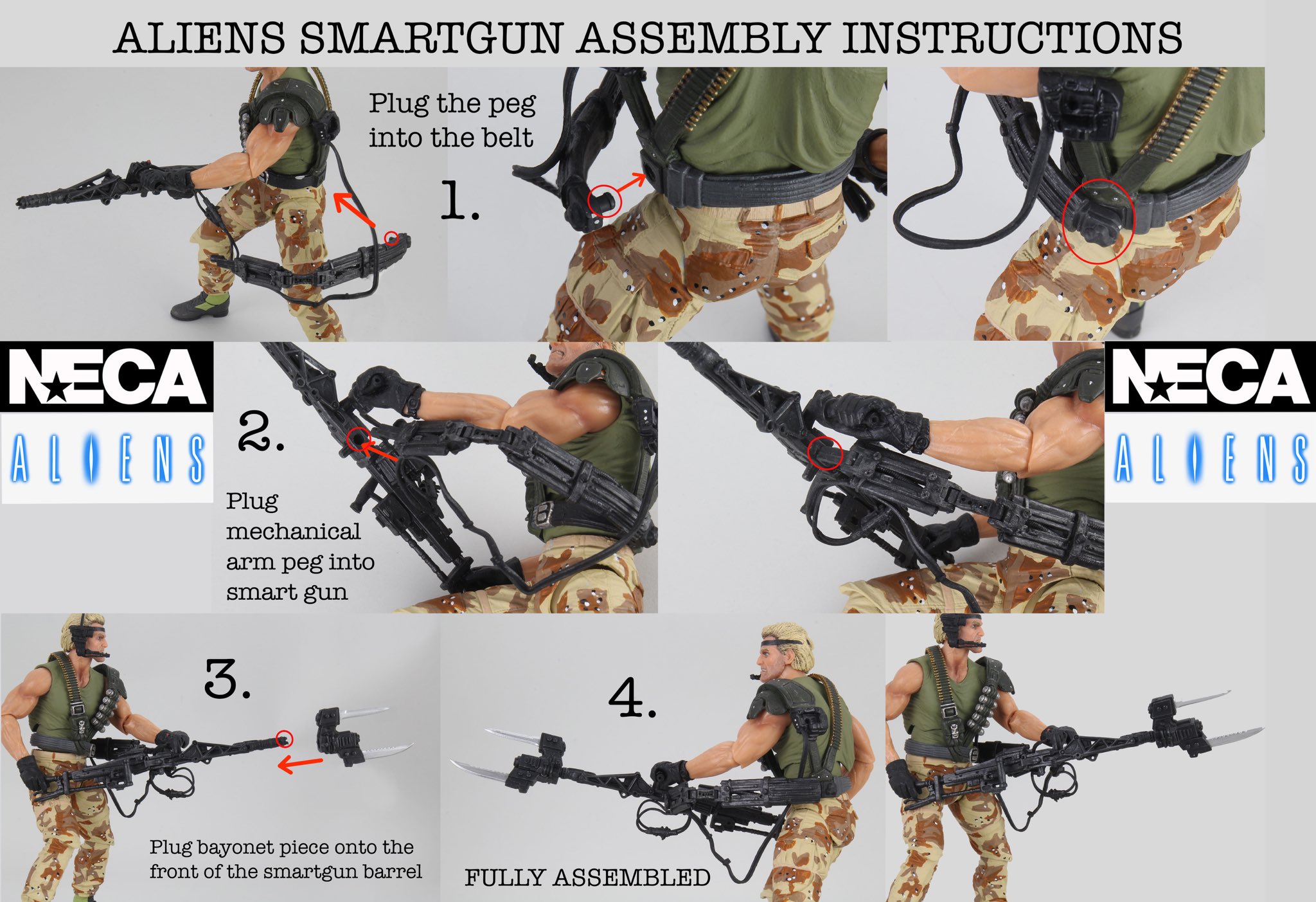 ALIENS SMARTGUN ASSEMBLY INSTRUCTIONS

Plug the peg into the belt

1.

NECA

ALIENS

2.

Plug mechanical arm peg into smart gun

NECA

ALIENS

3.

Plug bayonet piece onto the front of the smartgun barrel

4.

FULLY ASSEMBLED