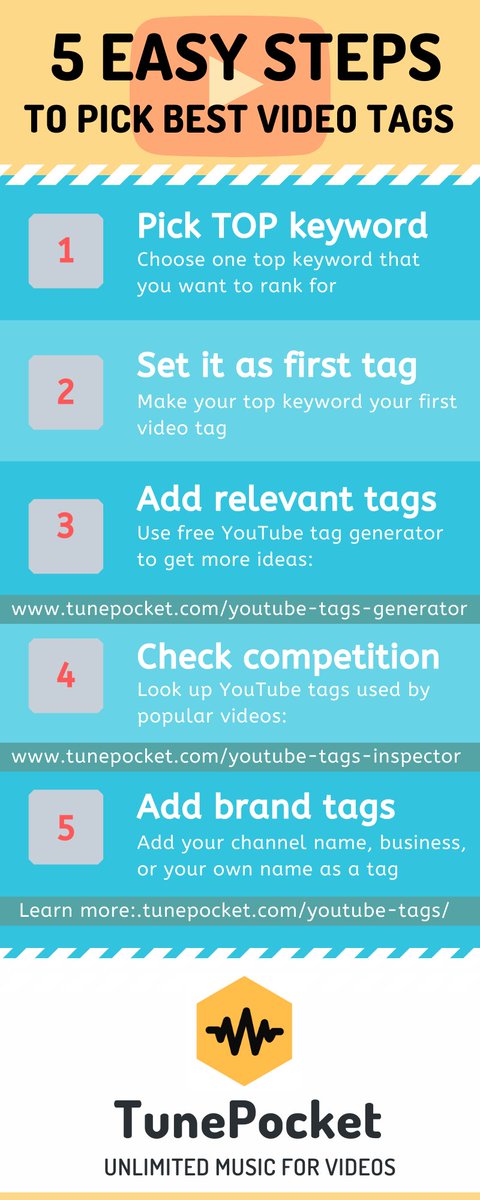 5 EASY STEPS
TO PICK BEST VIDEO TAGS

1
Pick TOP keyword
Choose one top keyword that you want to rank for

2
Set it as first tag
Make your top keyword your first video tag

3
Add relevant tags
Use free YouTube tag generator to get more ideas:

www.tunepocket.com/youtube-tags-generator

4
Check competition
Look up YouTube tags used by popular videos:

www.tunepocket.com/youtube-tags-inspector

5
Add brand tags
Add your channel name, business, or your own name as a tag

Learn more:.tunepocket.com/youtube-tags/

TunePocket
UNLIMITED MUSIC FOR VIDEOS