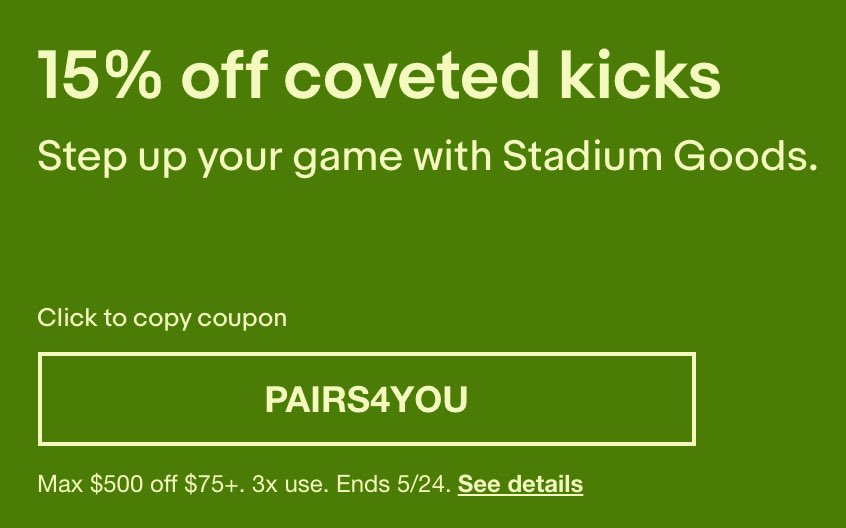 15% off coveted kicks

Step up your game with Stadium Goods.

Click to copy coupon

PAIRS4YOU

Max \$500 off \$75+. 3x use. Ends 5/24. See details