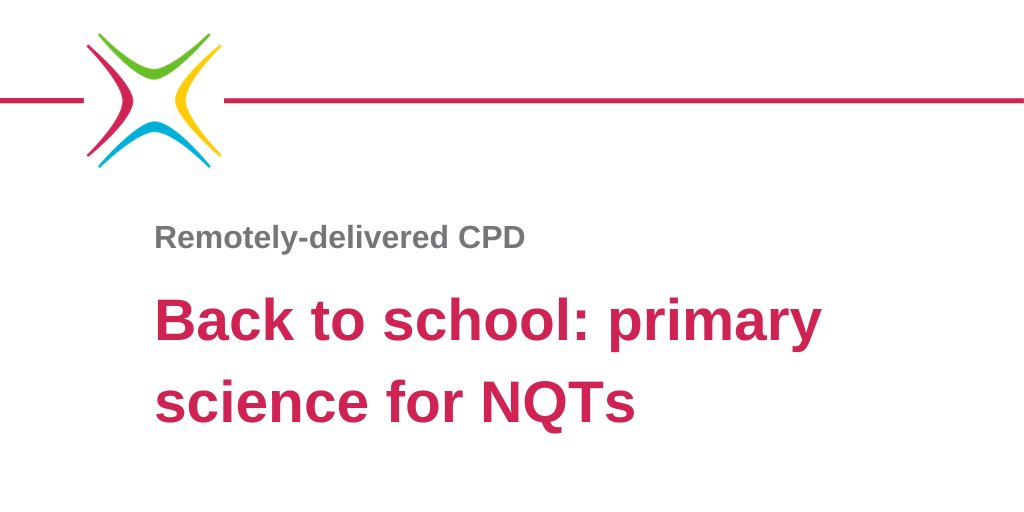 Remotely-delivered CPD

Back to school: primary science for NQTs