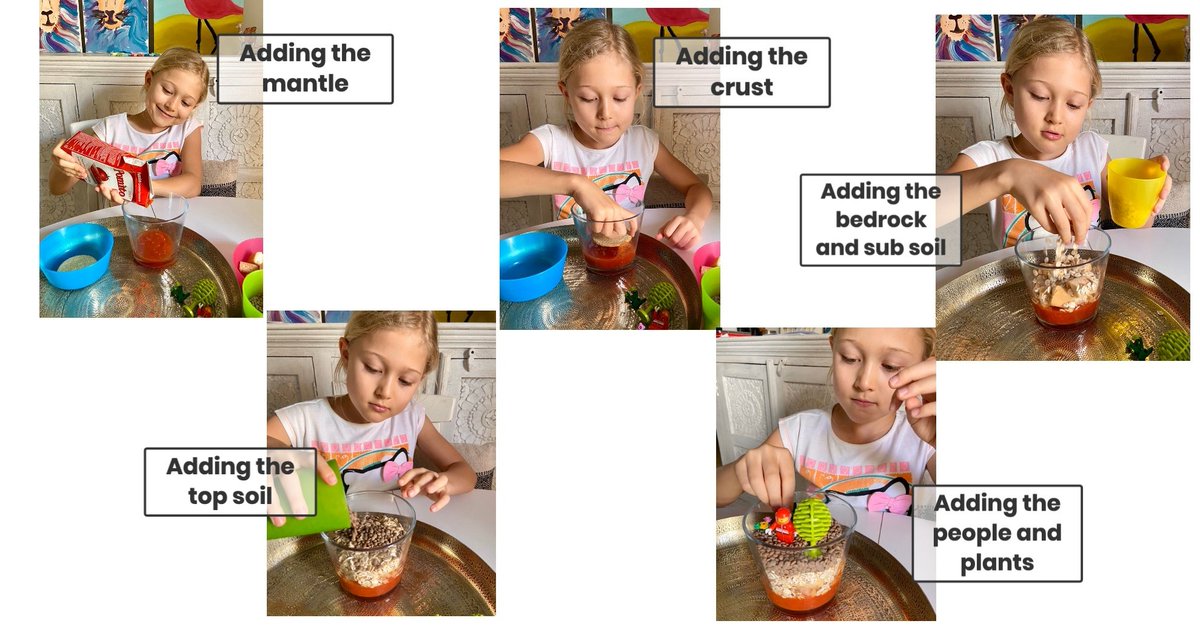 Adding the mantle

Adding the crust

Adding the bedrock and sub soil

Adding the top soil

Adding the people and plants