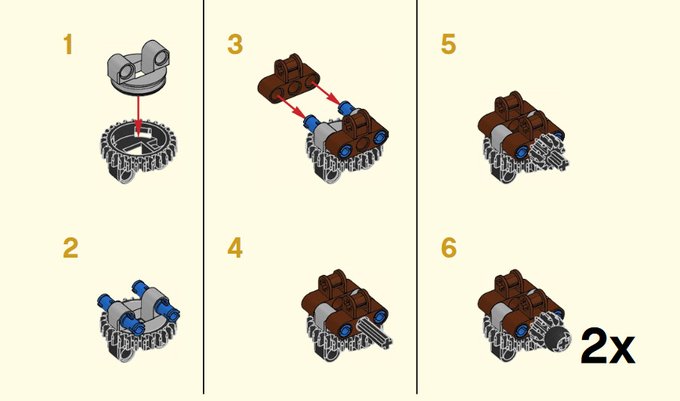 1

2

3

4

5

6

2x