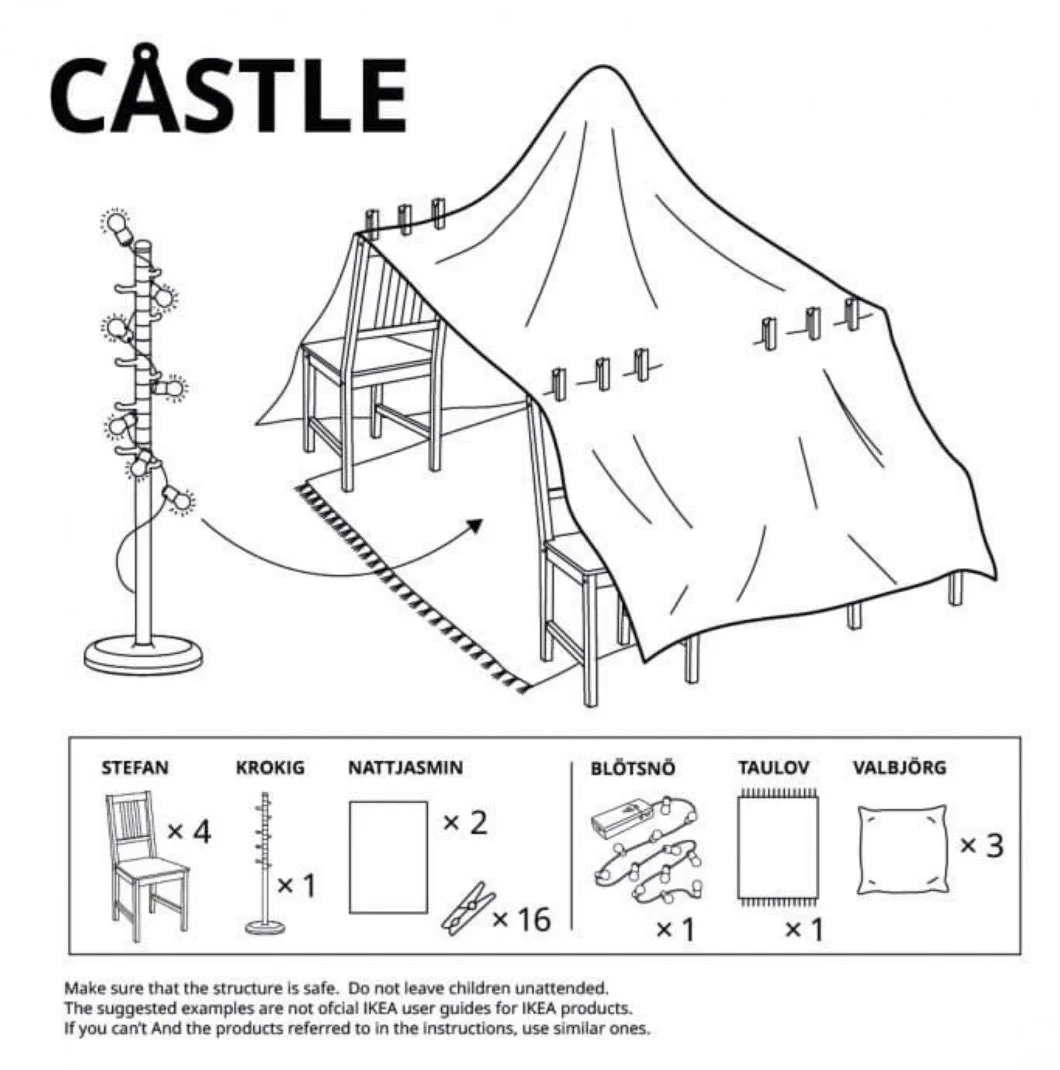 CÅSTLE

STEFAN
× 4

KROKIG
× 1

NATTJASMIN
× 2
× 16

BLÖTSNÖ
× 1

TAULOV
× 1

VALBJÖRG
× 3

Make sure that the structure is safe. Do not leave children unattended.
The suggested examples are not ofcial IKEA user guides for IKEA products.
If you can't And the products referred to in the instructions, use similar ones.