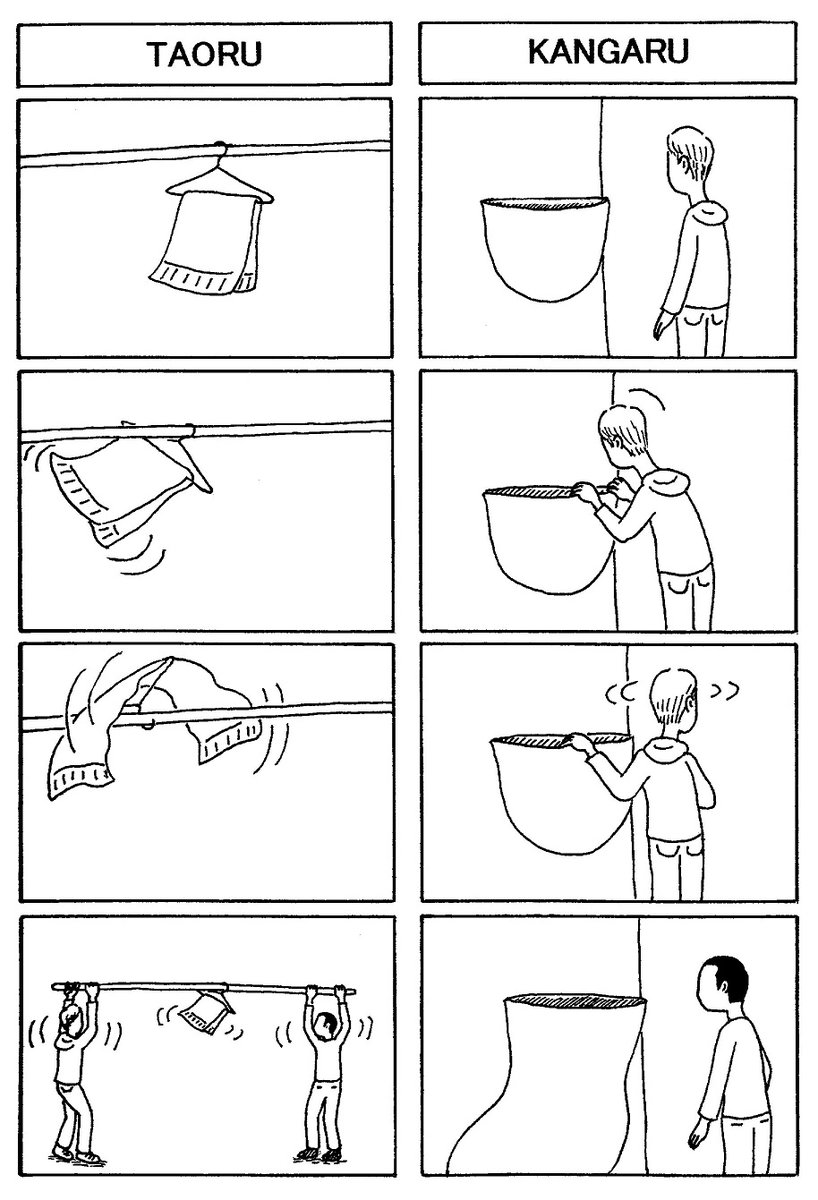 TAORU

KANGARU