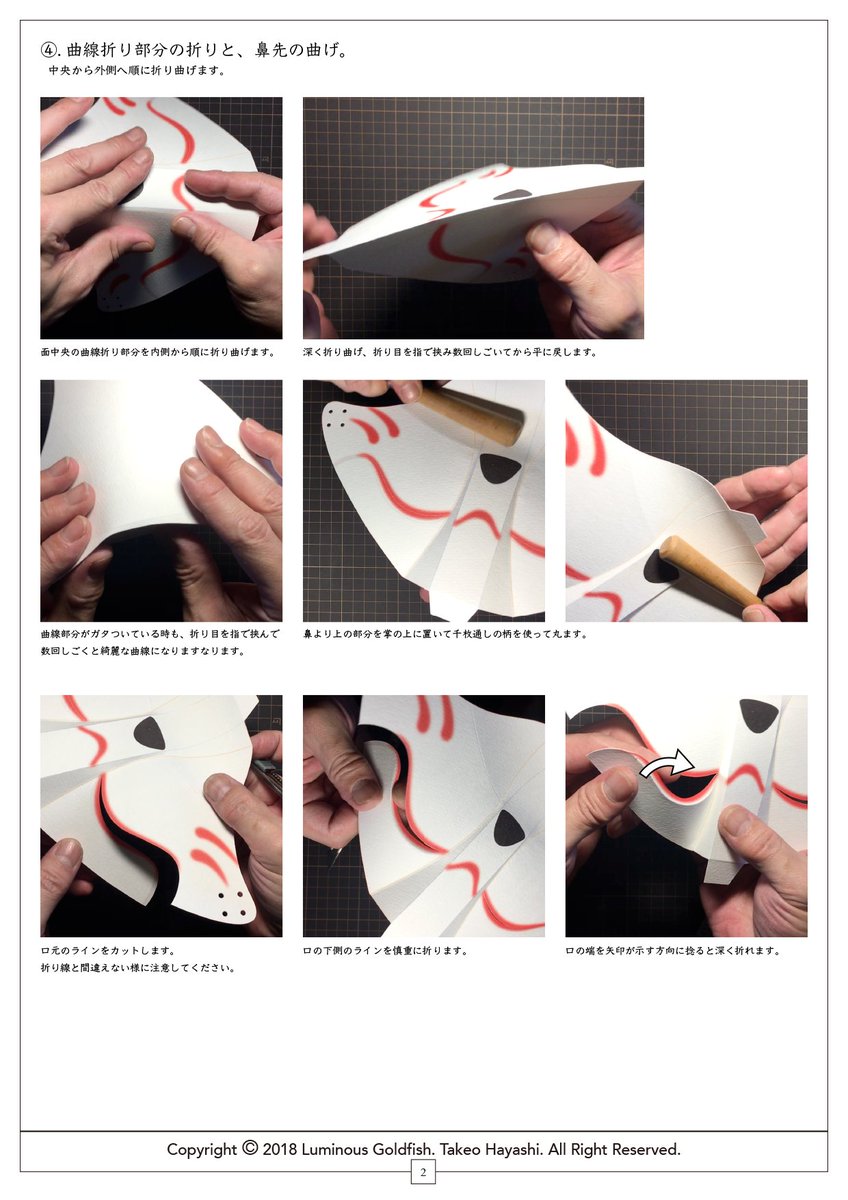 ④.曲線折り部分の折りと、鼻先の曲げ。
中央から外側へ順に折り曲げます。

面中央の曲線折り部分を内側から順に折り曲げます。

深く折り曲げ、折り目を指で挟み数回しごいてから平に戻します。

曲線部分がガタついている時も、折り目を指で挟んで数回しごくと綺麗な曲線になりますなります。

鼻より上の部分を掌の上に置いて千枚通しの柄を使って丸ます。

口元のラインをカットします。
折り線と間違えない様に注意してください。

口の下側のラインを慎重に折ります。

口の端を矢印が示す方向に捻ると深く折れます。

Copyright © 2018 Luminous Goldfish. Takeo Hayashi. All Right Reserved.

2