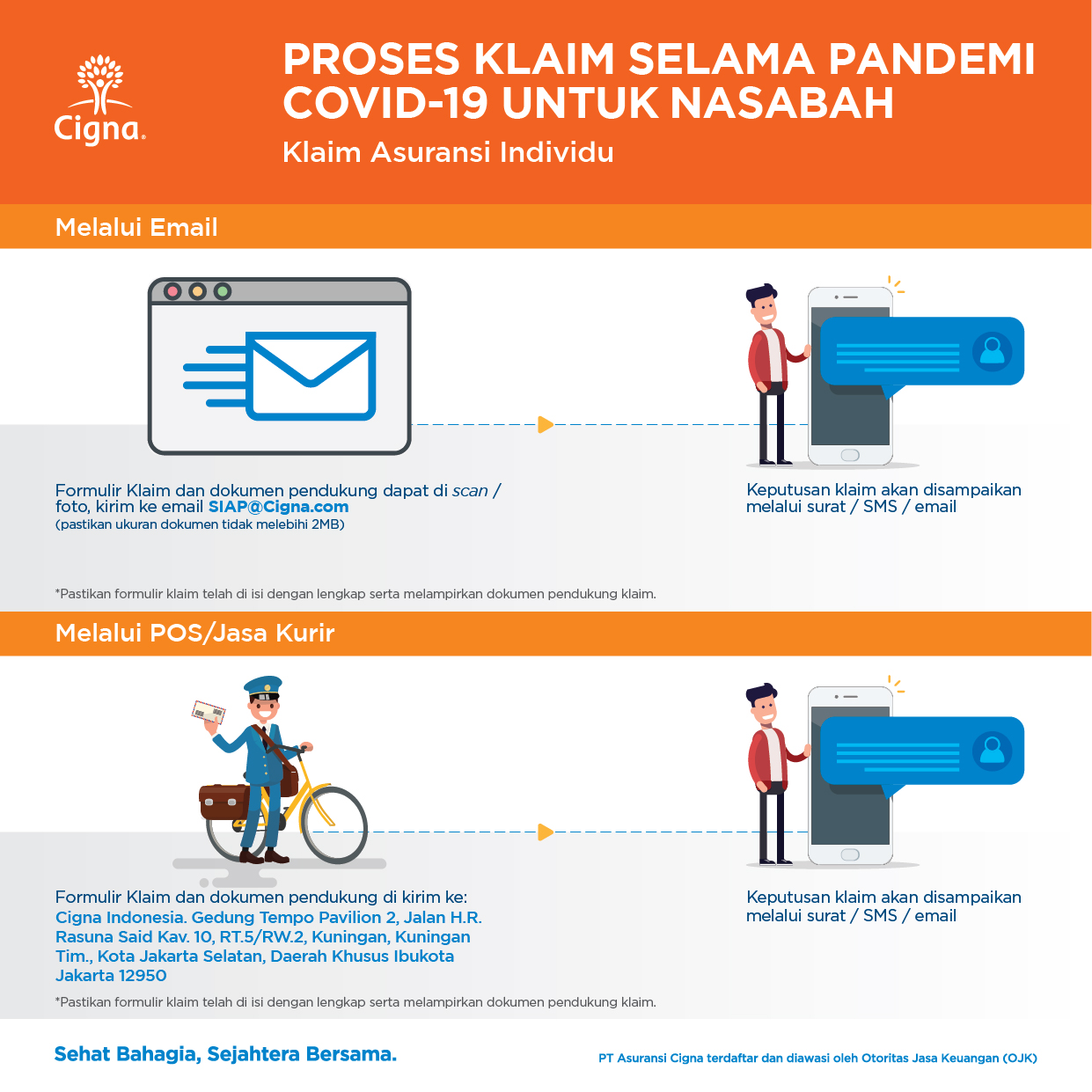 Cigna.

PROSES KLAIM SELAMA PANDEMI COVID-19 UNTUK NASABAH

Klaim Asuransi Individu

Melalui Email

Formulir Klaim dan dokumen pendukung dapat di scan / foto, kirim ke email SIAP@Cigna.com
(pastikan ukuran dokumen tidak melebihi 2MB)

Keputusan klaim akan disampaikan melalui surat / SMS / email

*Pastikan formulir klaim telah di isi dengan lengkap serta melampirkan dokumen pendukung klaim.

Melalui POS/Jasa Kurir

Formulir Klaim dan dokumen pendukung di kirim ke:
Cigna Indonesia. Gedung Tempo Pavilion 2, Jalan H.R. Rasuna Said Kav. 10, RT.5/RW.2, Kuningan, Kuningan Tim., Kota Jakarta Selatan, Daerah Khusus Ibukota Jakarta 12950

Keputusan klaim akan disampaikan melalui surat / SMS / email

*Pastikan formulir klaim telah di isi dengan lengkap serta melampirkan dokumen pendukung klaim.

Sehat Bahagia, Sejahtera Bersama.

PT Asuransi Cigna terdaftar dan diawasi oleh Otoritas Jasa Keuangan (OJK)