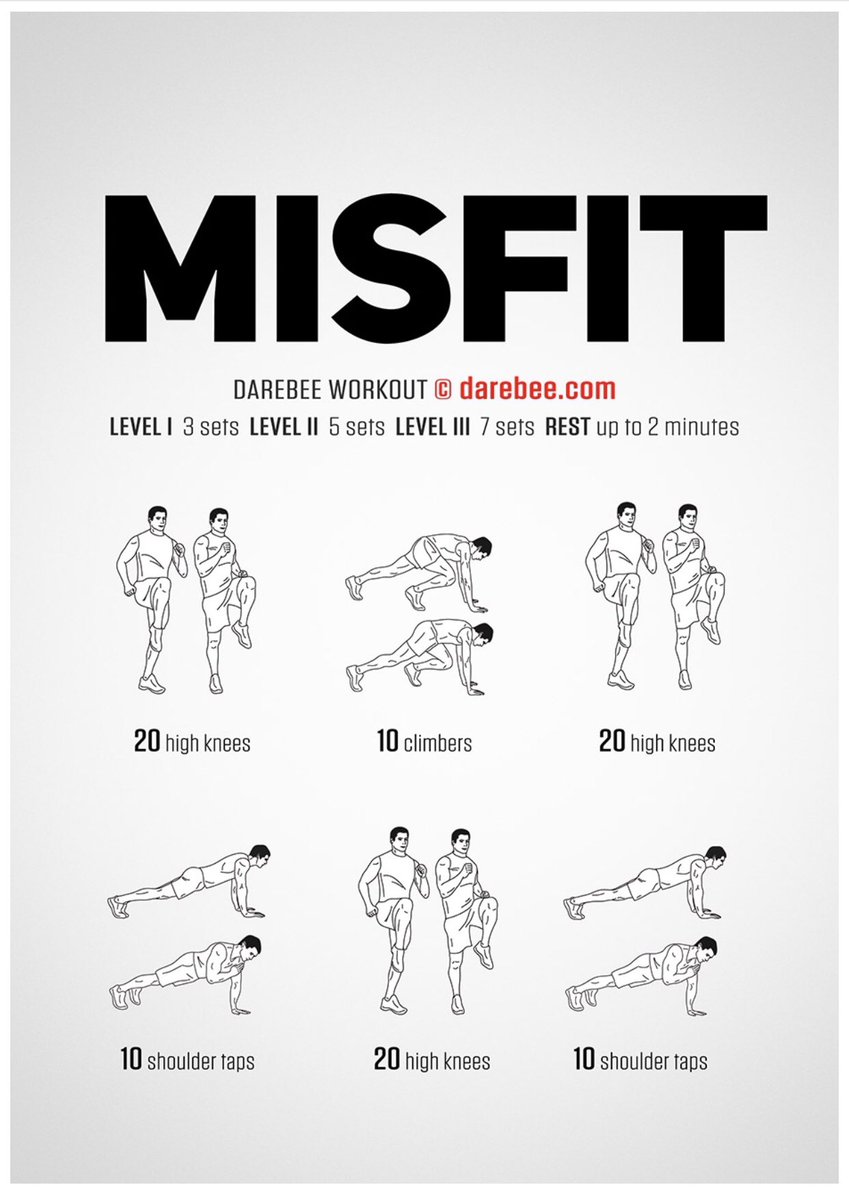 MISFIT

DAREBEE WORKOUT © darebee.com

LEVEL I 3 sets LEVEL II 5 sets LEVEL III 7 sets REST up to 2 minutes

20 high knees

10 climbers

20 high knees

10 shoulder taps

20 high knees

10 shoulder taps