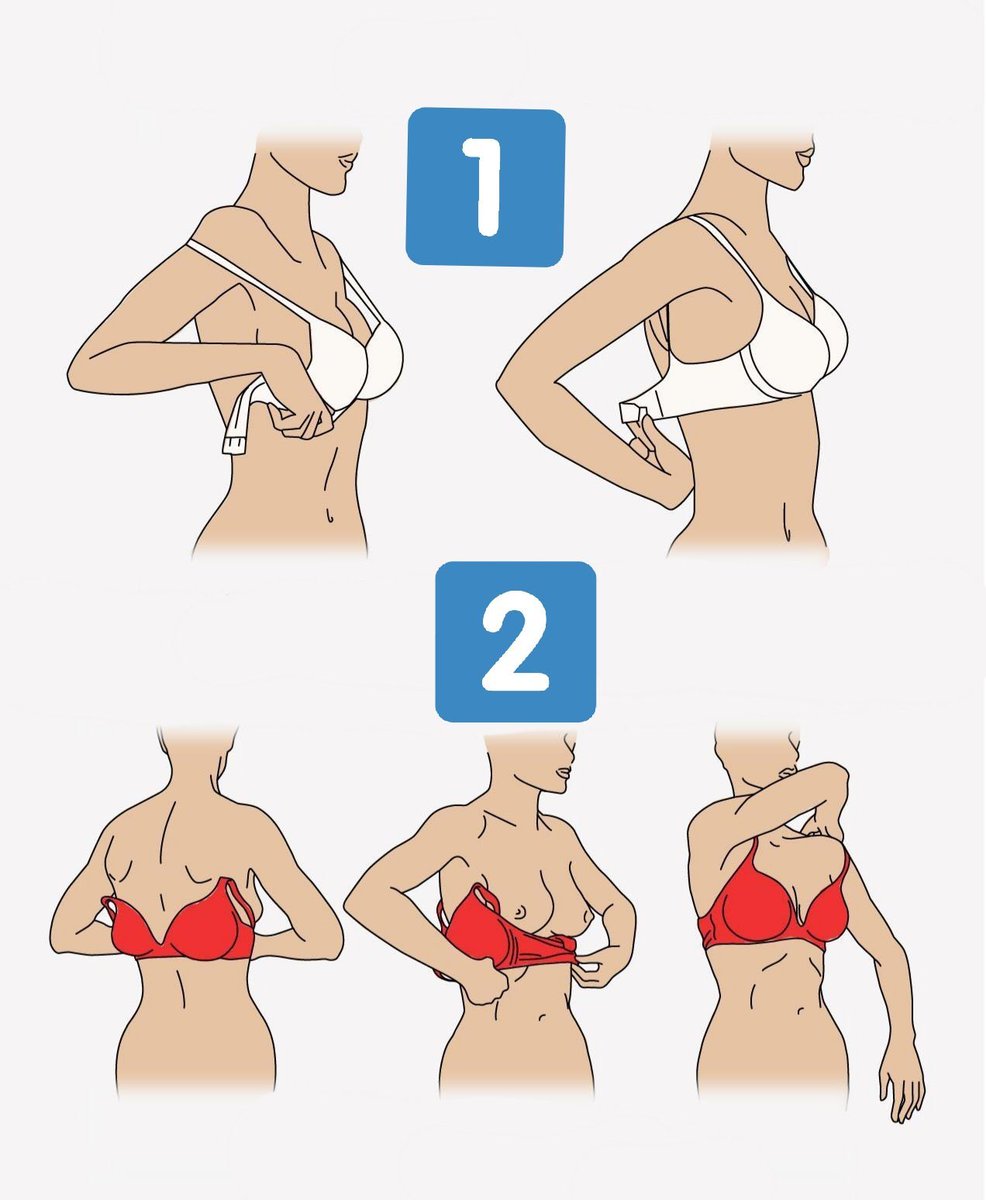 1

2