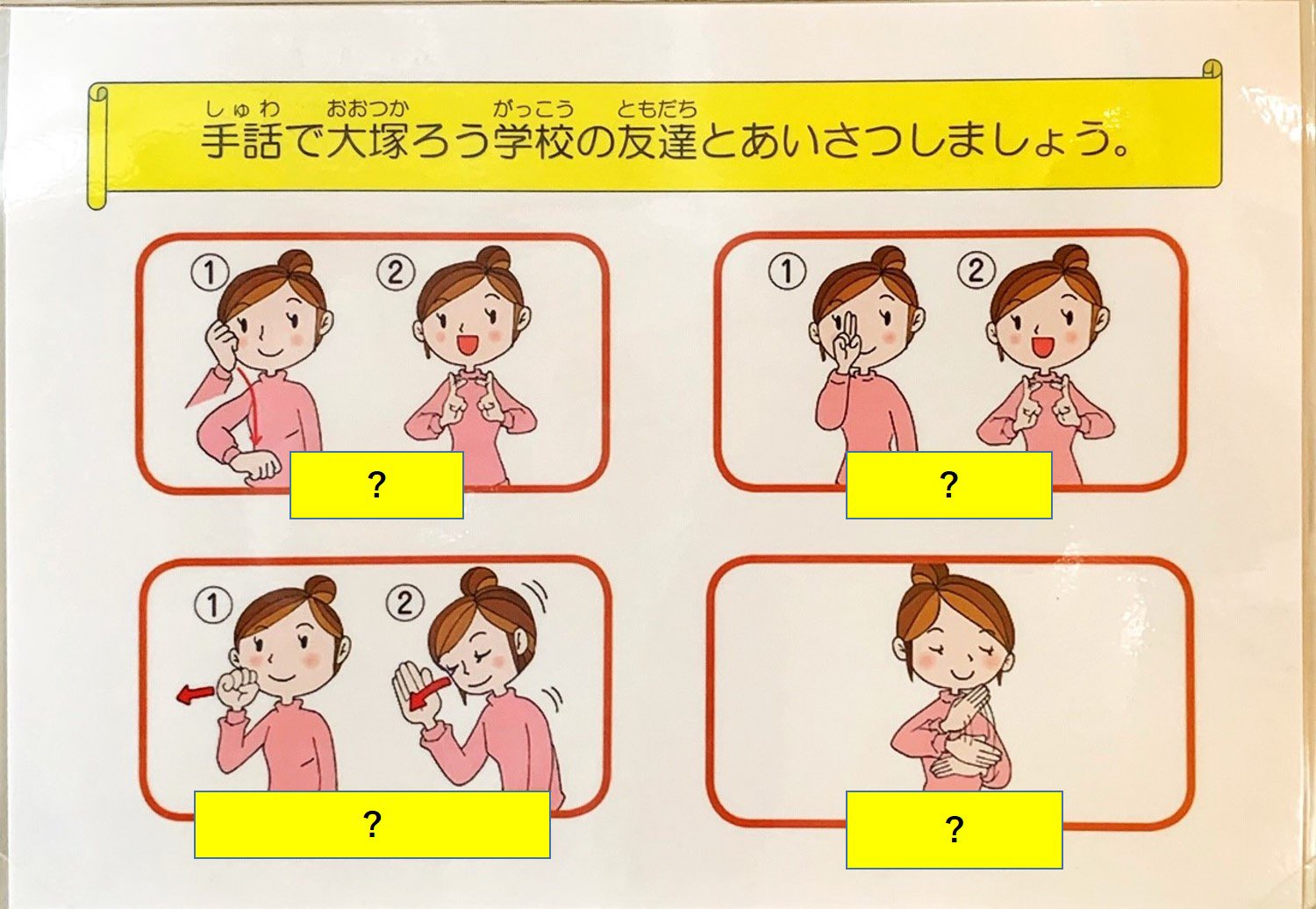 しゅわ おおつか がっこう ともだち
手話で大塚ろう学校の友達とあいさつしましょう。

①
②
?

①
②
?

①
②
?

?