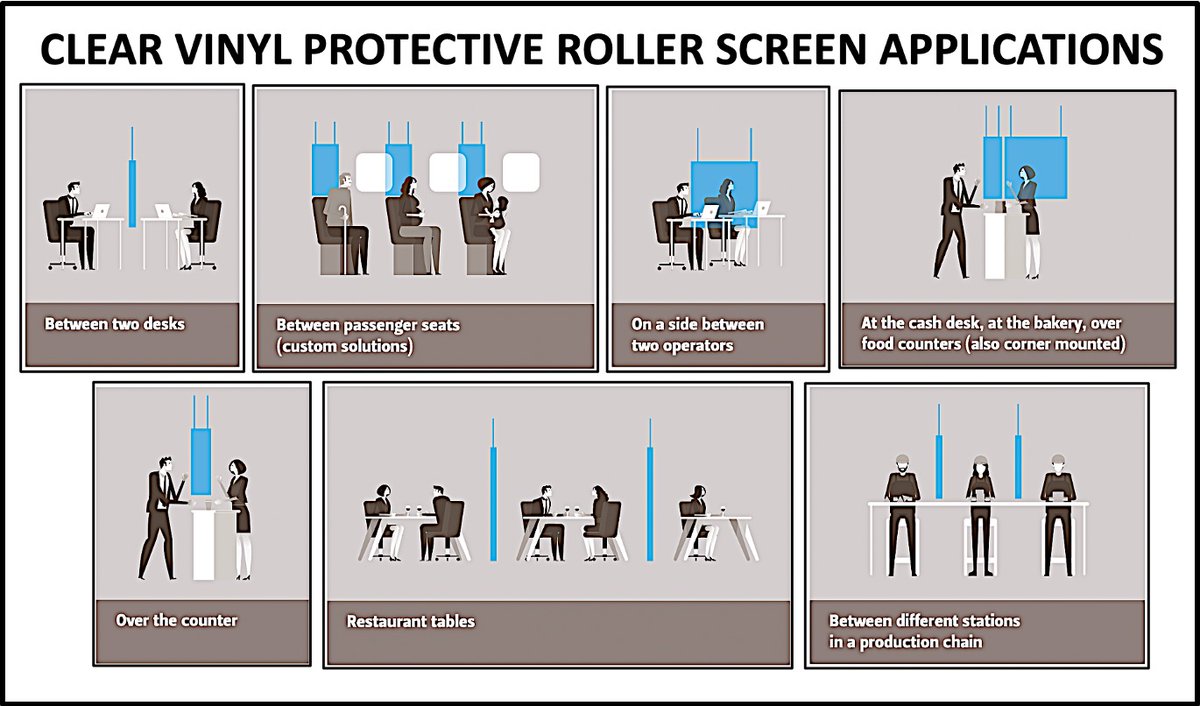 CLEAR VINYL PROTECTIVE ROLLER SCREEN APPLICATIONS

Between two desks

Between passenger seats (custom solutions)

On a side between two operators

At the cash desk, at the bakery, over food counters (also corner mounted)

Over the counter

Restaurant tables

Between different stations in a production chain