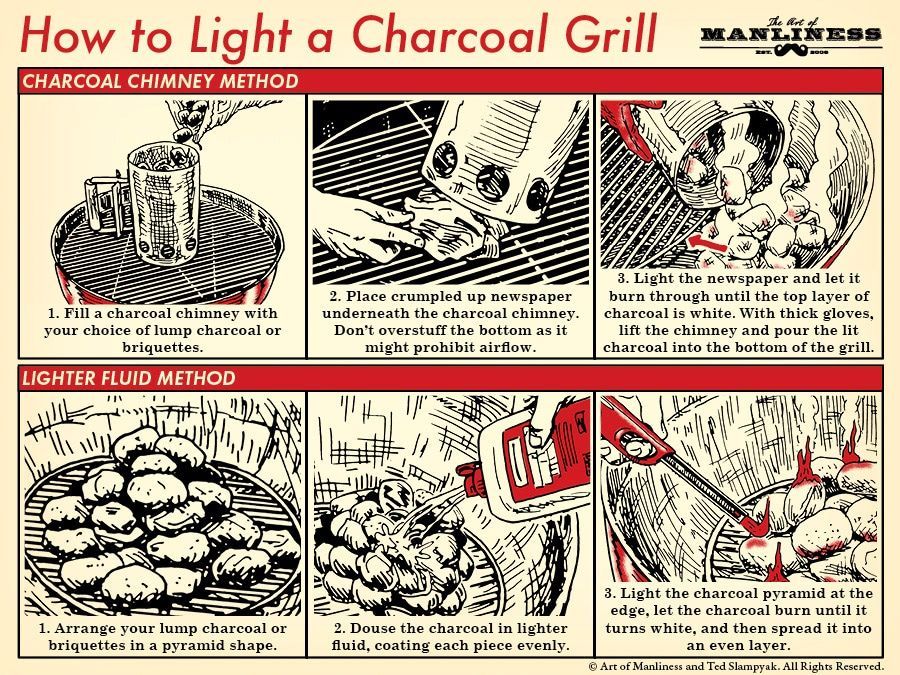 How to Light a Charcoal Grill

The Art of MANLINESS EST. 2008

CHARCOAL CHIMNEY METHOD

1. Fill a charcoal chimney with your choice of lump charcoal or briquettes.

2. Place crumpled up newspaper underneath the charcoal chimney. Don't overstuff the bottom as it might prohibit airflow.

3. Light the newspaper and let it burn through until the top layer of charcoal is white. With thick gloves, lift the chimney and pour the lit charcoal into the bottom of the grill.

LIGHTER FLUID METHOD

1. Arrange your lump charcoal or briquettes in a pyramid shape.

2. Douse the charcoal in lighter fluid, coating each piece evenly.

3. Light the charcoal pyramid at the edge, let the charcoal burn until it turns white, and then spread it into an even layer.

© Art of Manliness and Ted Slampyak. All Rights Reserved.