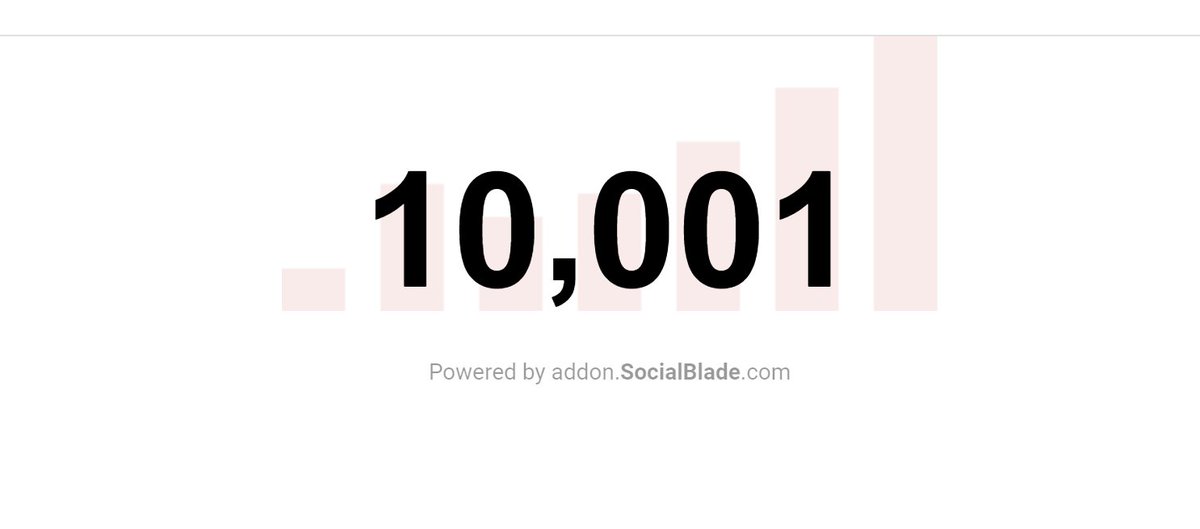 10,001

Powered by addon.SocialBlade.com