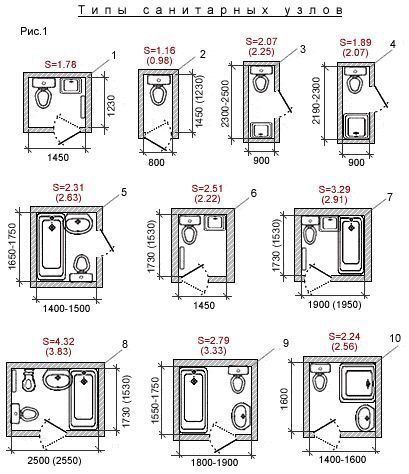 Типы санитарных узлов

Рис.1

S=1.78
1
1230
1450

S=1.16
(0.98)
2
1450 (1230)
800

S=2.07
(2.25)
3
2300-2500
900

S=1.89
(2.07)
4
2190-2300
900

S=2.31
(2.63)
5
1650-1750
1400-1500

S=2.51
(2.22)
6
1730 (1530)
1450

S=3.29
(2.91)
7
1730 (1530)
1900 (1950)

S=4.32
(3.83)
8
1730 (1530)
2500 (2550)

S=2.79
(3.33)
9
1550-1750
1800-1900

S=2.24
(2.56)
10
1600
1400-1600