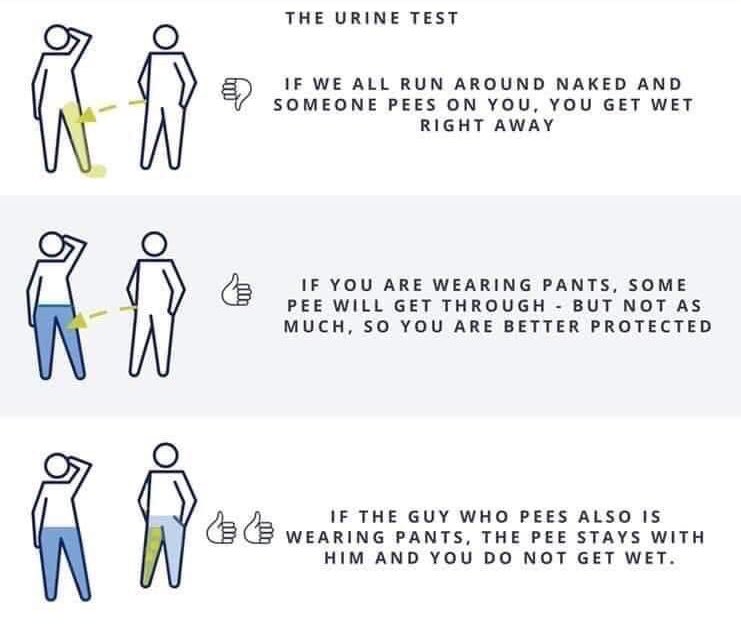 THE URINE TEST

IF WE ALL RUN AROUND NAKED AND SOMEONE PEES ON YOU, YOU GET WET RIGHT AWAY

IF YOU ARE WEARING PANTS, SOME PEE WILL GET THROUGH - BUT NOT AS MUCH, SO YOU ARE BETTER PROTECTED

IF THE GUY WHO PEES ALSO IS WEARING PANTS, THE PEE STAYS WITH HIM AND YOU DO NOT GET WET.