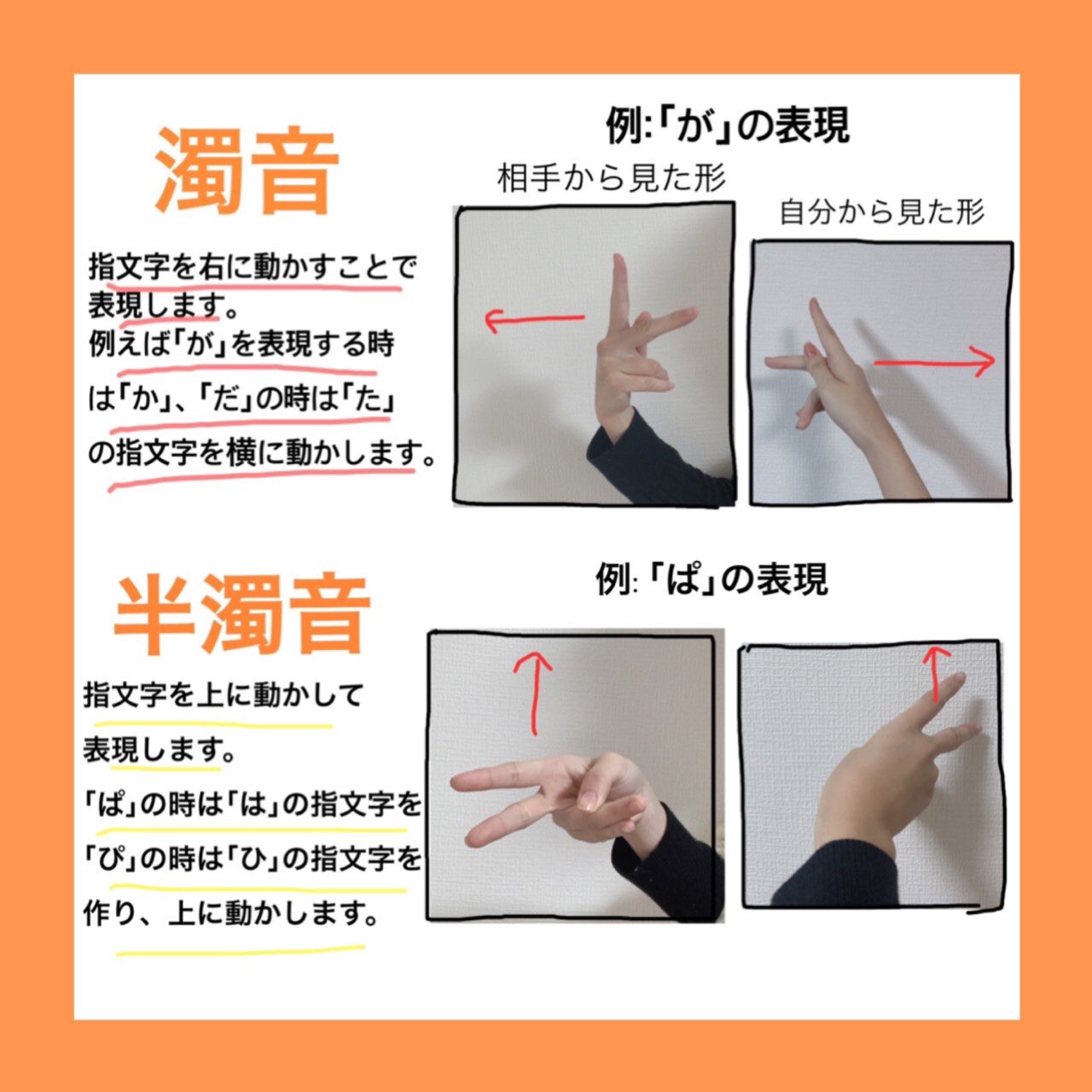 濁音

指文字を右に動かすことで表現します。
例えば「が」を表現する時は「か」、「だ」の時は「た」の指文字を横に動かします。

例:「が」の表現

相手から見た形

自分から見た形

半濁音

指文字を上に動かして表現します。
「ぱ」の時は「は」の指文字を「ぴ」の時は「ひ」の指文字を作り、上に動かします。

例:「ぱ」の表現