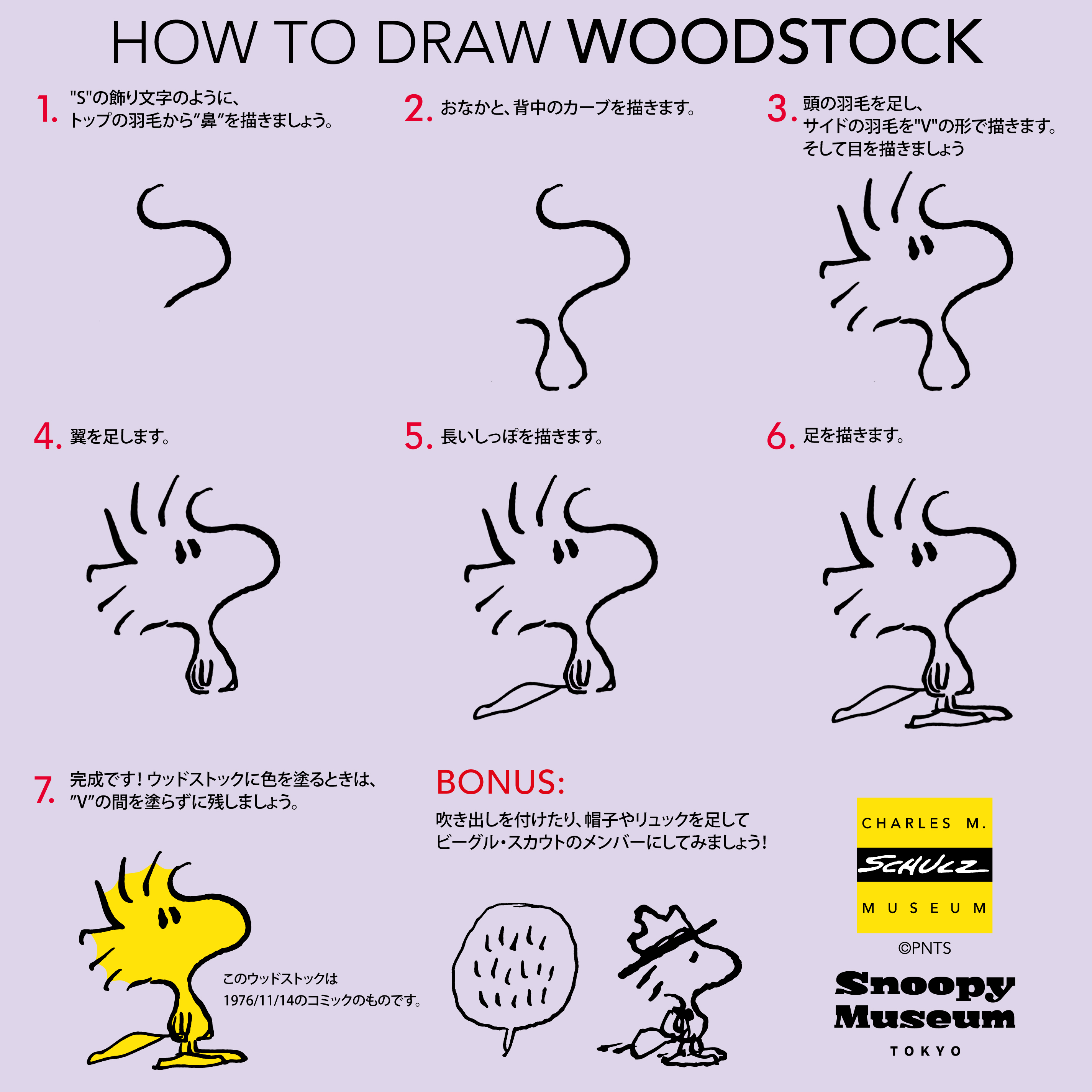 HOW TO DRAW WOODSTOCK

1. "S"の飾り文字のように、トップの羽毛から"鼻"を描きましょう。

2. おなかと、背中のカーブを描きます。

3. 頭の羽毛を足し、サイドの羽毛を"V"の形で描きます。そして目を描きましょう

4. 翼を足します。

5. 長いしっぽを描きます。

6. 足を描きます。

7. 完成です！ウッドストックに色を塗るときは、"V"の間を塗らずに残しましょう。

このウッドストックは1976/11/14のコミックのものです。

BONUS:

吹き出しを付けたり、帽子やリュックを足してビーグル・スカウトのメンバーにしてみましょう！

CHARLES M. SCHULZ MUSEUM

©PNTS

Snoopy Museum TOKYO