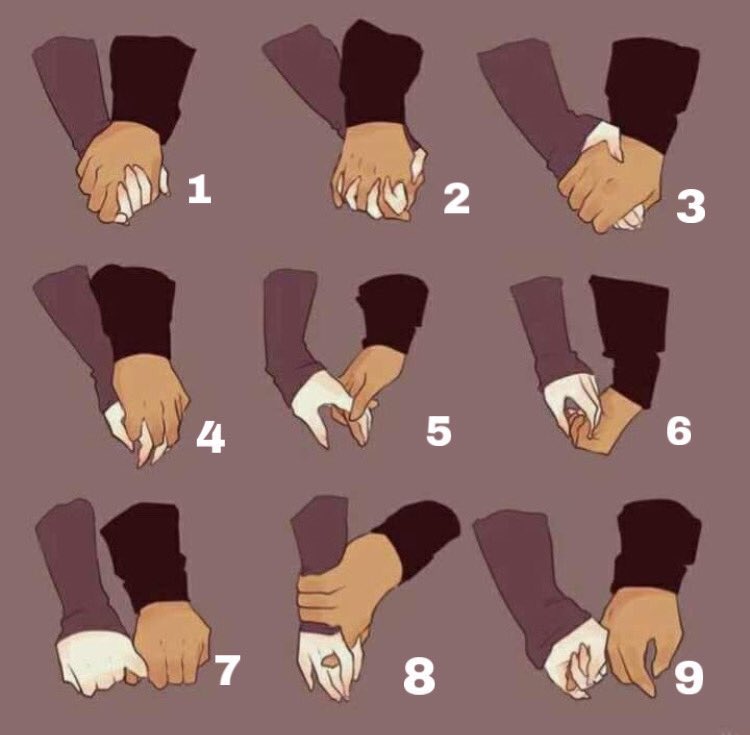 1
2
3
4
5
6
7
8
9