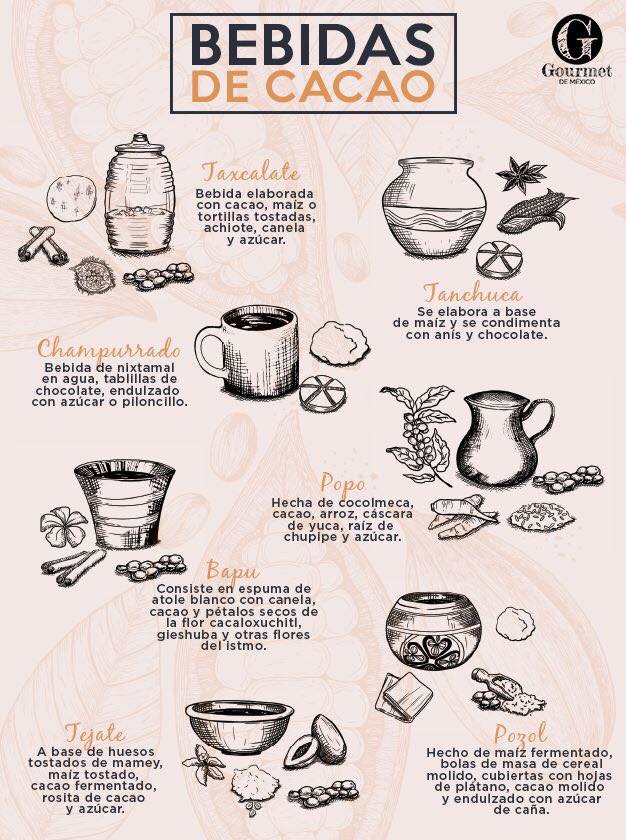 BEBIDAS DE CACAO

G
Gourmet
DE MÉXICO

Taxcalate
Bebida elaborada con cacao, maíz o tortillas tostadas, achiote, canela y azúcar.

Tanchuca
Se elabora a base de maíz y se condimenta con anís y chocolate.

Champurrado
Bebida de nixtamal en agua, tablillas de chocolate, endulzado con azúcar o piloncillo.

Popo
Hecha de cocolmeca, cacao, arroz, cáscara de yuca, raíz de chupipe y azúcar.

Bapu
Consiste en espuma de atole blanco con canela, cacao y pétalos secos de la flor cacaloxuchitl, gieshuba y otras flores del istmo.

Tejate
A base de huesos tostados de mamey, maíz tostado, cacao fermentado, rosita de cacao y azúcar.

Pozol
Hecho de maíz fermentado, bolas de masa de cereal molido, cubiertas con hojas de plátano, cacao molido y endulzado con azúcar de caña.