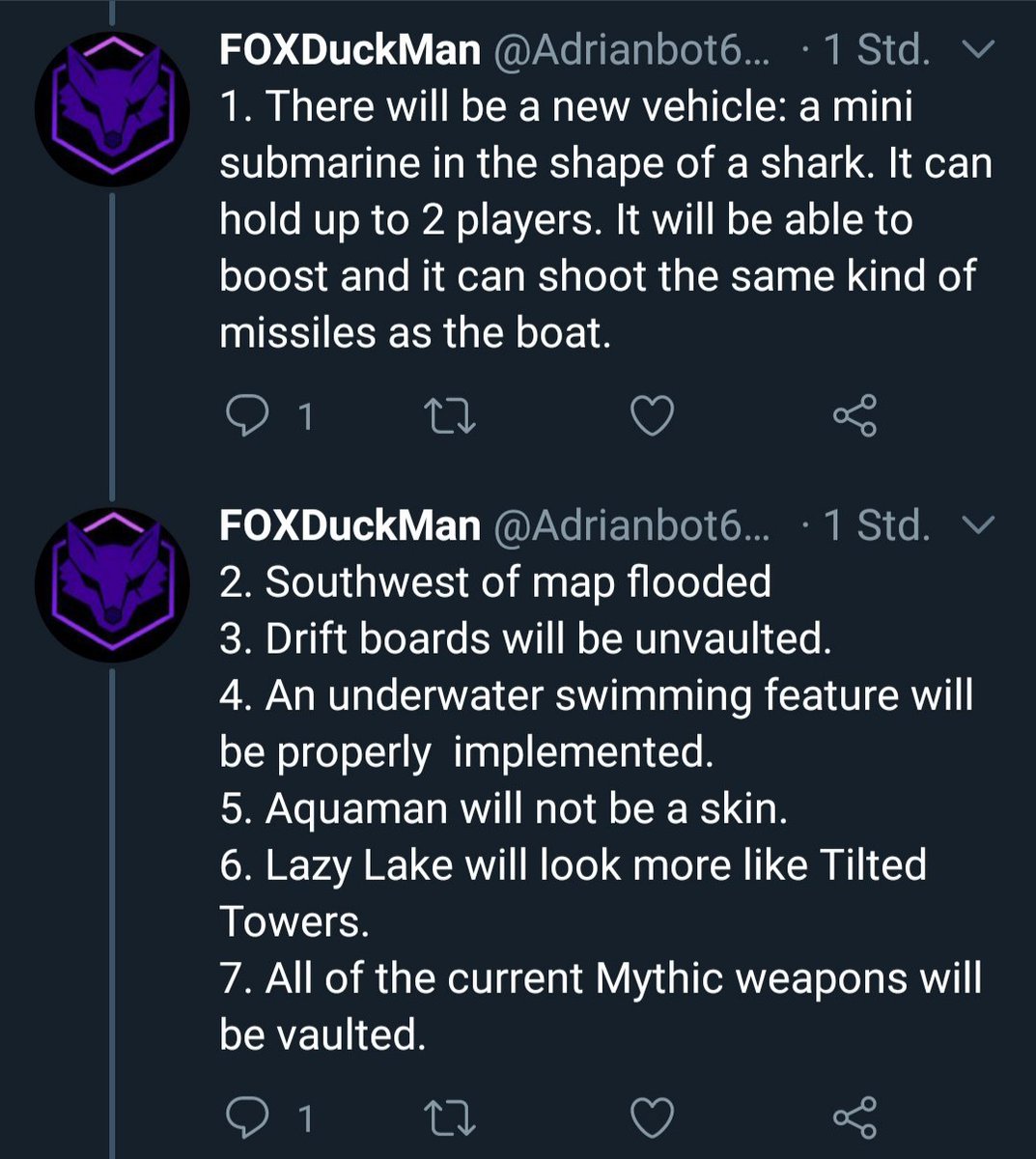 FOXDuckMan @Adrianbot6... · 1 Std.
1. There will be a new vehicle: a mini submarine in the shape of a shark. It can hold up to 2 players. It will be able to boost and it can shoot the same kind of missiles as the boat.

1

FOXDuckMan @Adrianbot6... · 1 Std.
2. Southwest of map flooded
3. Drift boards will be unvaulted.
4. An underwater swimming feature will be properly implemented.
5. Aquaman will not be a skin.
6. Lazy Lake will look more like Tilted Towers.
7. All of the current Mythic weapons will be vaulted.

1