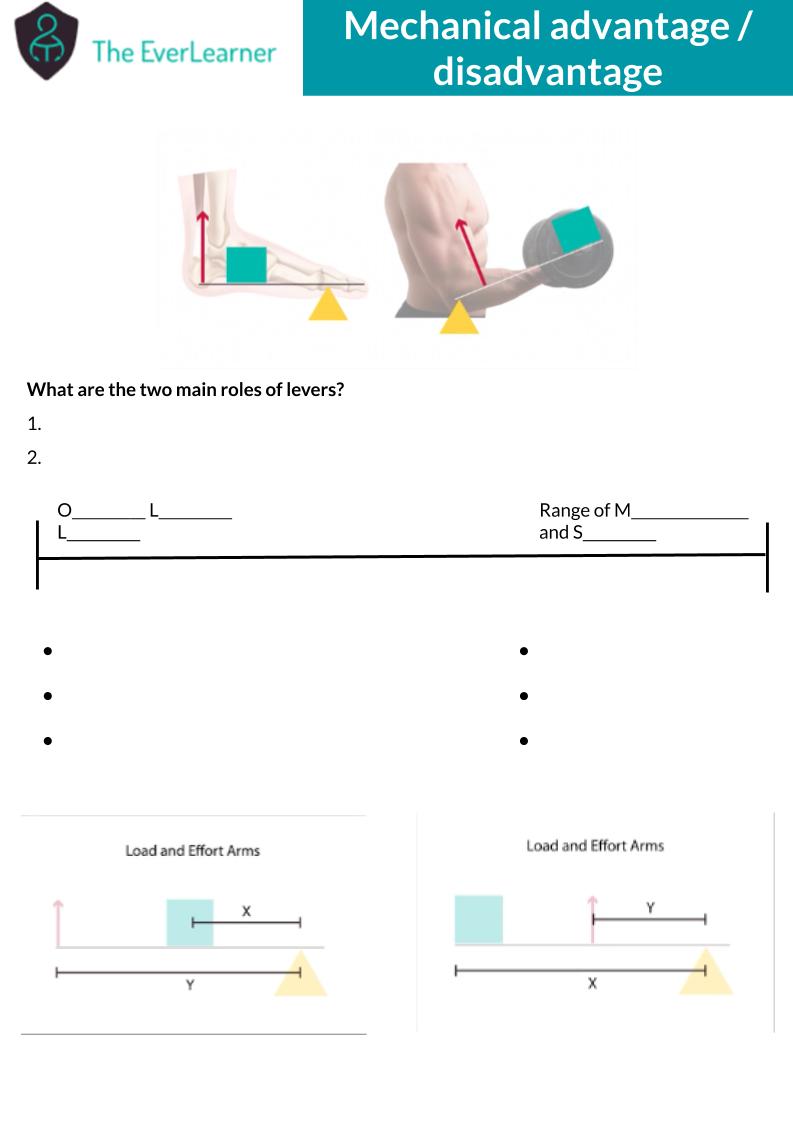 The EverLearner

Mechanical advantage / disadvantage

What are the two main roles of levers?

1.

2.

O________ L________ L________

Range of M_____________ and S________

•
•
•

•
•
•

Load and Effort Arms

X

Y

Load and Effort Arms

Y

X