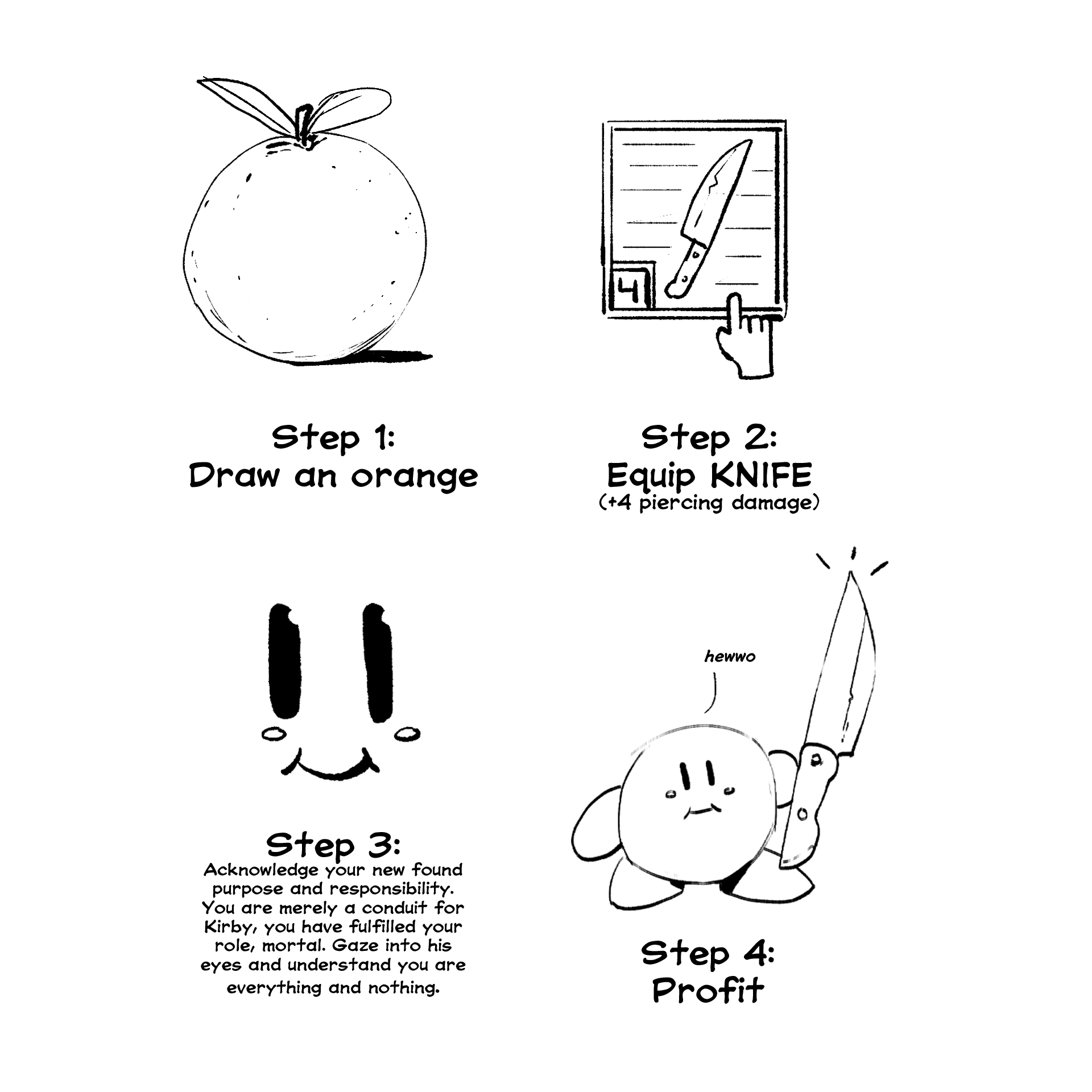 Step 1:
Draw an orange

4

Step 2:
Equip KNIFE
(+4 piercing damage)

Step 3:
Acknowledge your new found purpose and responsibility. You are merely a conduit for Kirby, you have fulfilled your role, mortal. Gaze into his eyes and understand you are everything and nothing.

hewwo

Step 4:
Profit