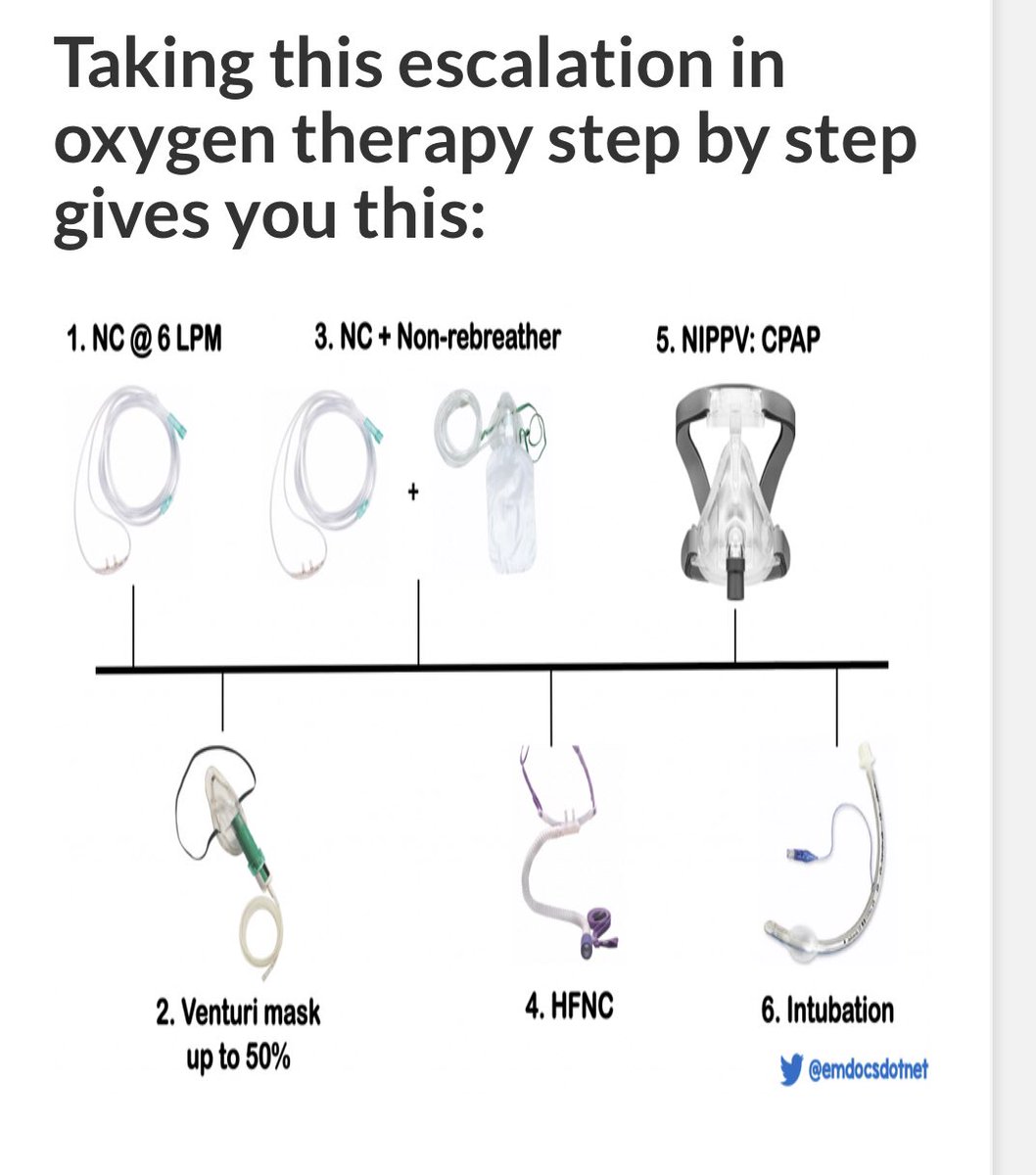 Taking this escalation in oxygen therapy step by step gives you this:

1. NC @ 6 LPM

3. NC + Non-rebreather

+

5. NIPPV: CPAP

2. Venturi mask up to 50%

4. HFNC

6. Intubation

@emdocsdotnet