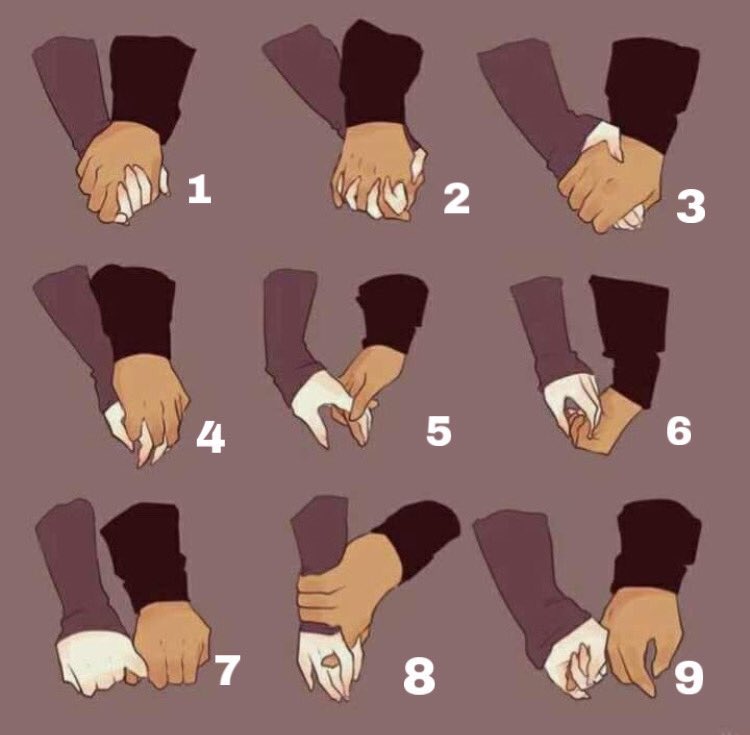 1 2 3

4 5 6

7 8 9