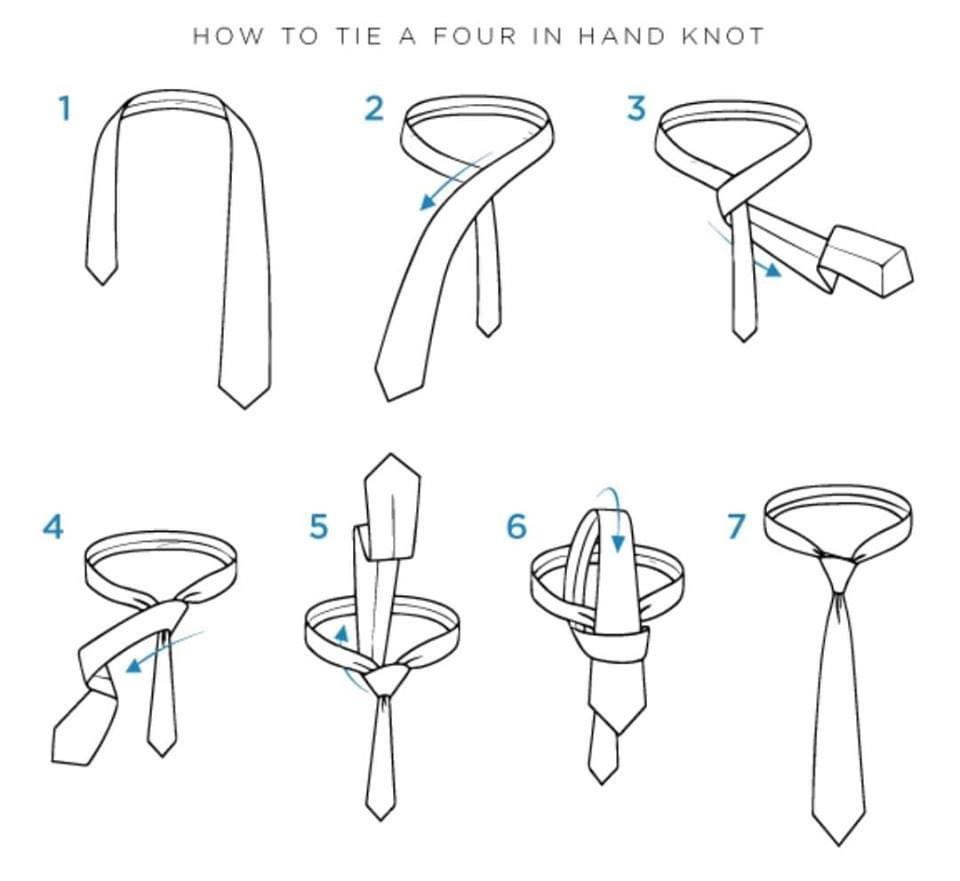 HOW TO TIE A FOUR IN HAND KNOT

1

2

3

4

5

6

7