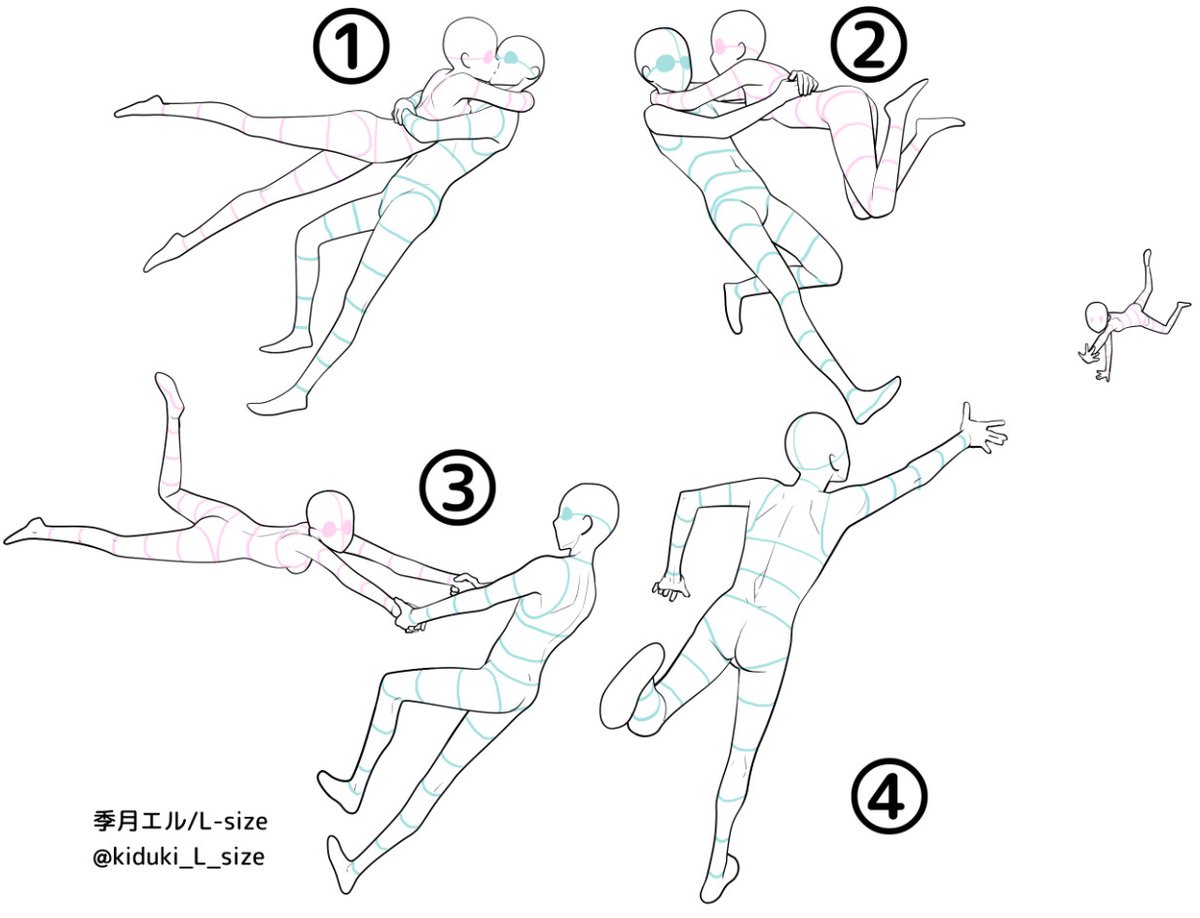 ①
②
③
④
季月エル/L-size
@kiduki_L_size